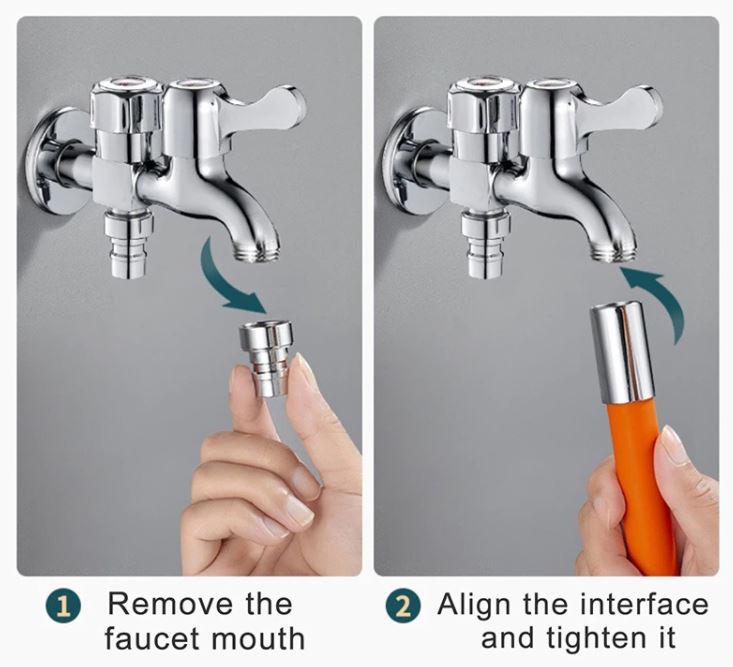 1 Remove the faucet mouth

2 Align the interface and tighten it