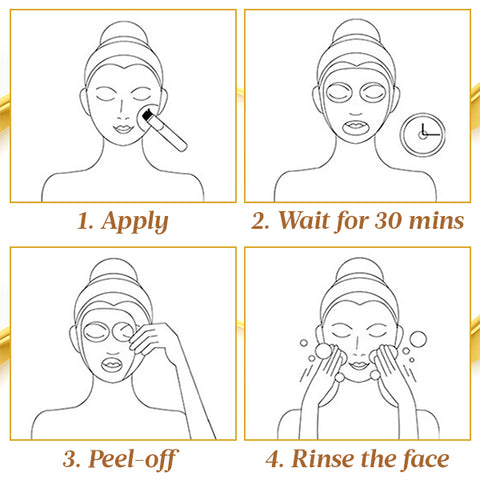 1. Apply

2. Wait for 30 mins

3. Peel-off

4. Rinse the face