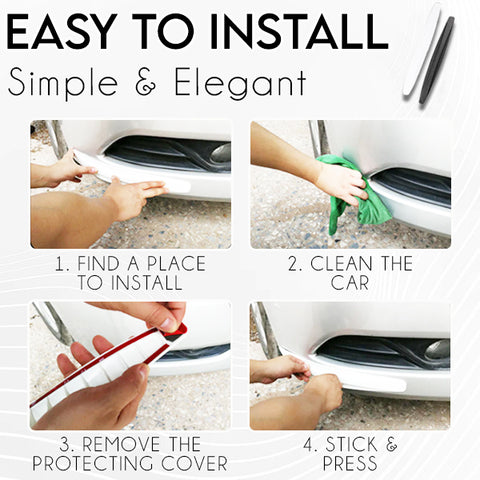 EASY TO INSTALL
Simple & Elegant

1. FIND A PLACE TO INSTALL

2. CLEAN THE CAR

3. REMOVE THE PROTECTING COVER

4. STICK & PRESS