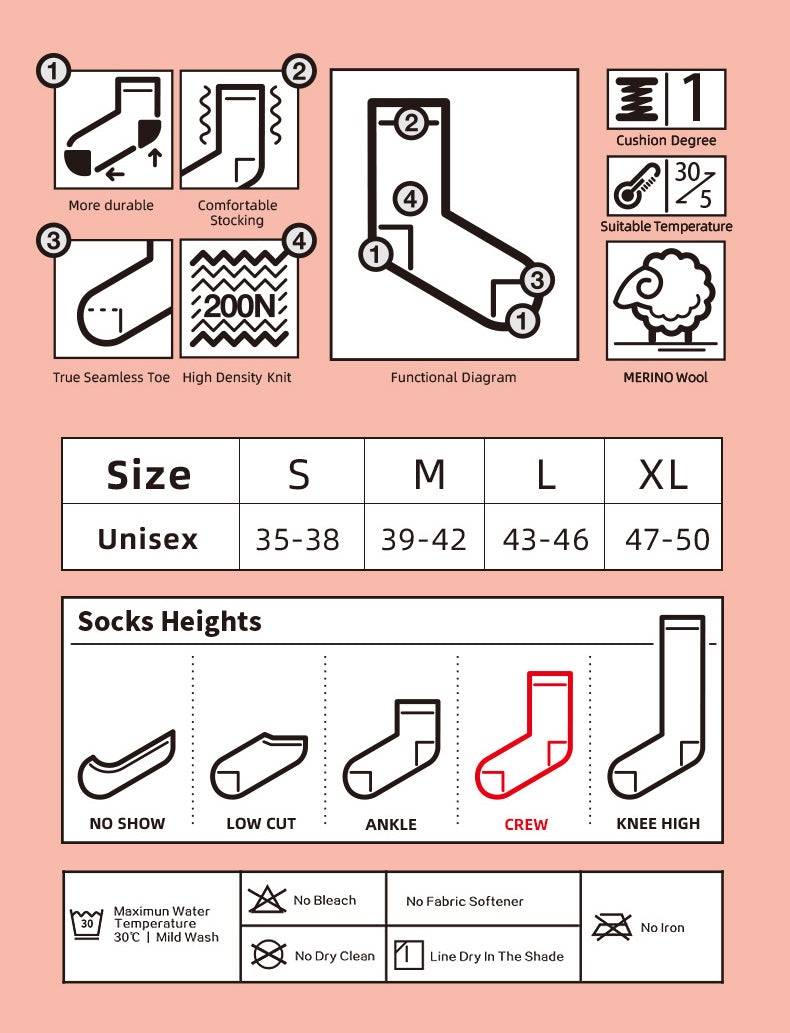 1
More durable

2
Comfortable Stocking

3
True Seamless Toe

4
200N
High Density Knit

2
4
1
3
1
Functional Diagram

1
Cushion Degree

30
5
Suitable Temperature

MERINO Wool

| Size | S | M | L | XL |
|---|---|---|---|---|
| Unisex | 35-38 | 39-42 | 43-46 | 47-50 |

Socks Heights

NO SHOW
LOW CUT
ANKLE
CREW
KNEE HIGH

30
Maximun Water Temperature 30℃ | Mild Wash

No Bleach

No Dry Clean

No Fabric Softener

Line Dry In The Shade

No Iron