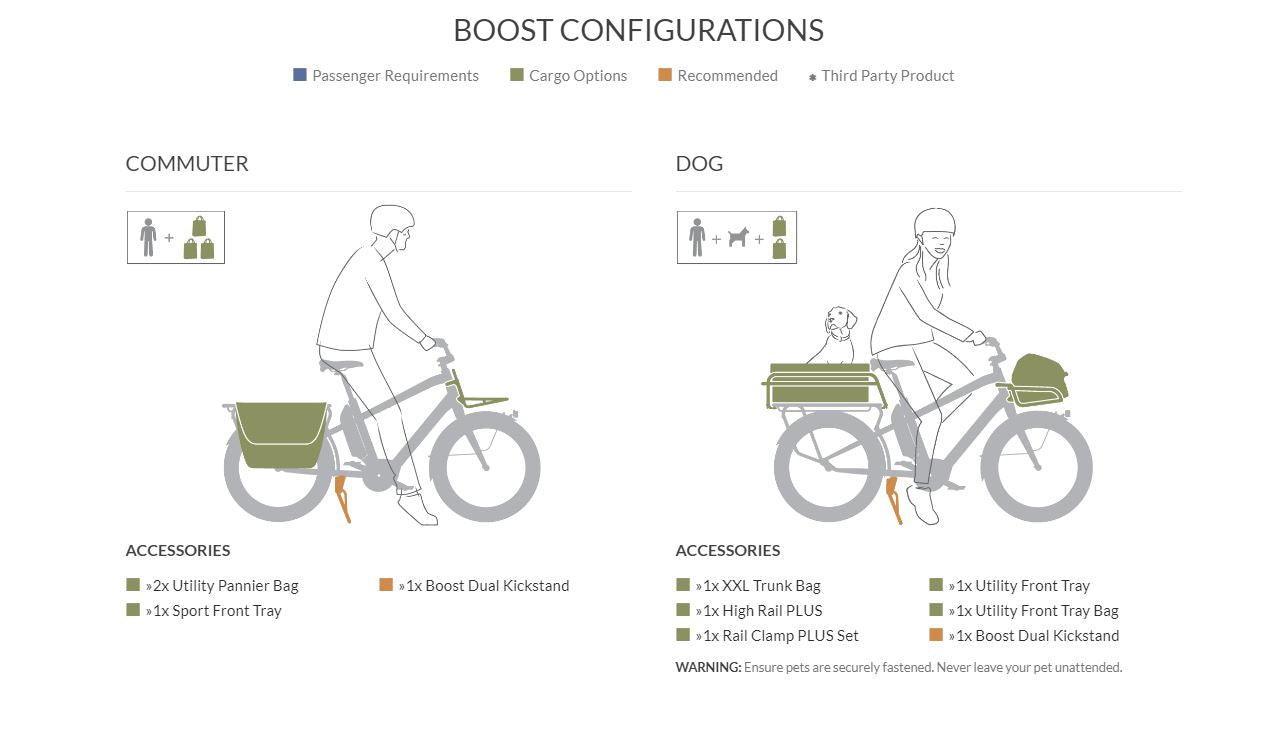 BOOST CONFIGURATIONS

Passenger Requirements Cargo Options Recommended * Third Party Product

COMMUTER

+

ACCESSORIES

»2x Utility Pannier Bag
»1x Sport Front Tray

»1x Boost Dual Kickstand

DOG

+ +

ACCESSORIES

»1x XXL Trunk Bag
»1x High Rail PLUS
»1x Rail Clamp PLUS Set

»1x Utility Front Tray
»1x Utility Front Tray Bag
»1x Boost Dual Kickstand

WARNING: Ensure pets are securely fastened. Never leave your pet unattended.