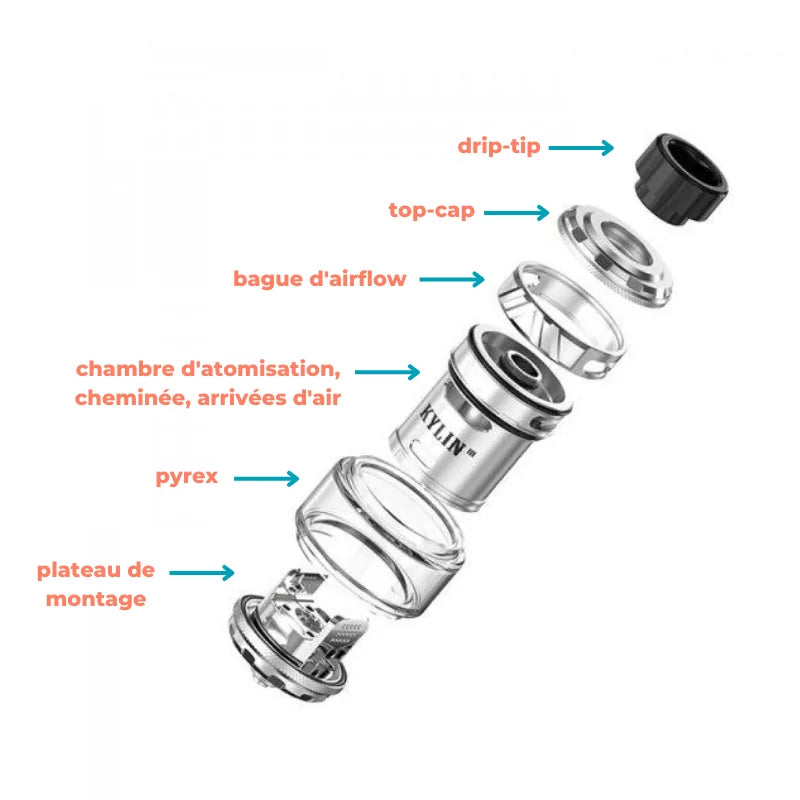 drip-tip

top-cap

bague d'airflow

chambre d'atomisation, cheminée, arrivées d'air

KYLIN III

pyrex

plateau de montage