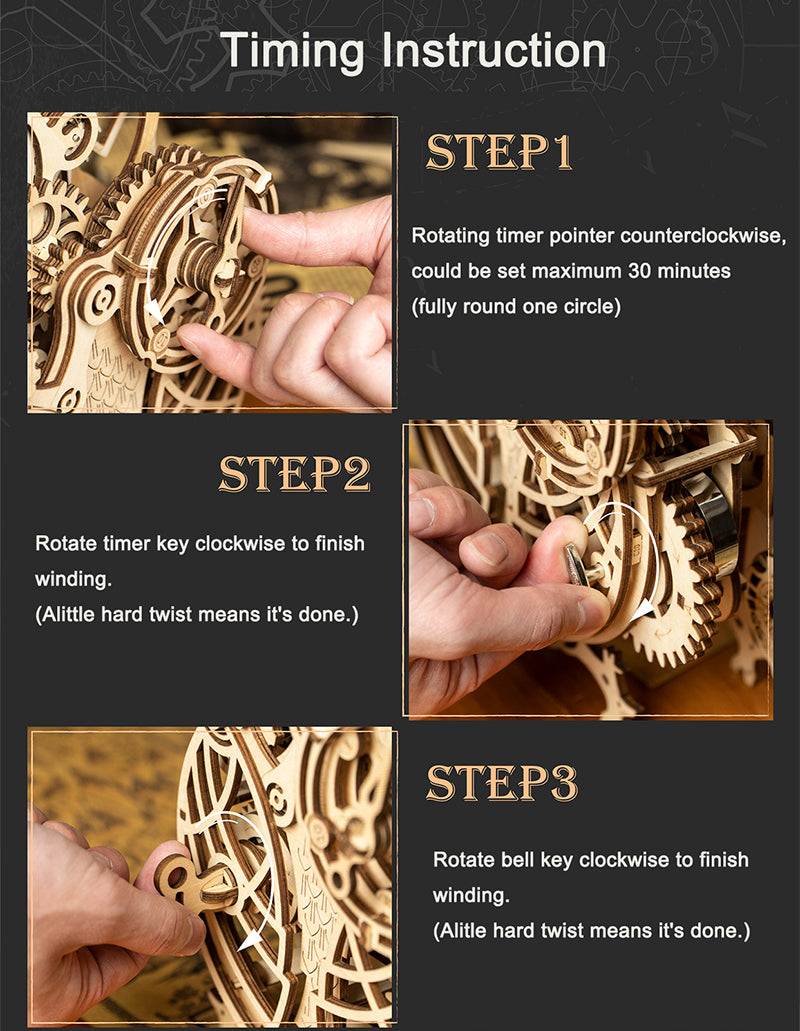 Timing Instruction

STEP1

Rotating timer pointer counterclockwise, could be set maximum 30 minutes (fully round one circle)

STEP2

Rotate timer key clockwise to finish winding.
(Alittle hard twist means it's done.)

STEP3

Rotate bell key clockwise to finish winding.
(Alitle hard twist means it's done.)