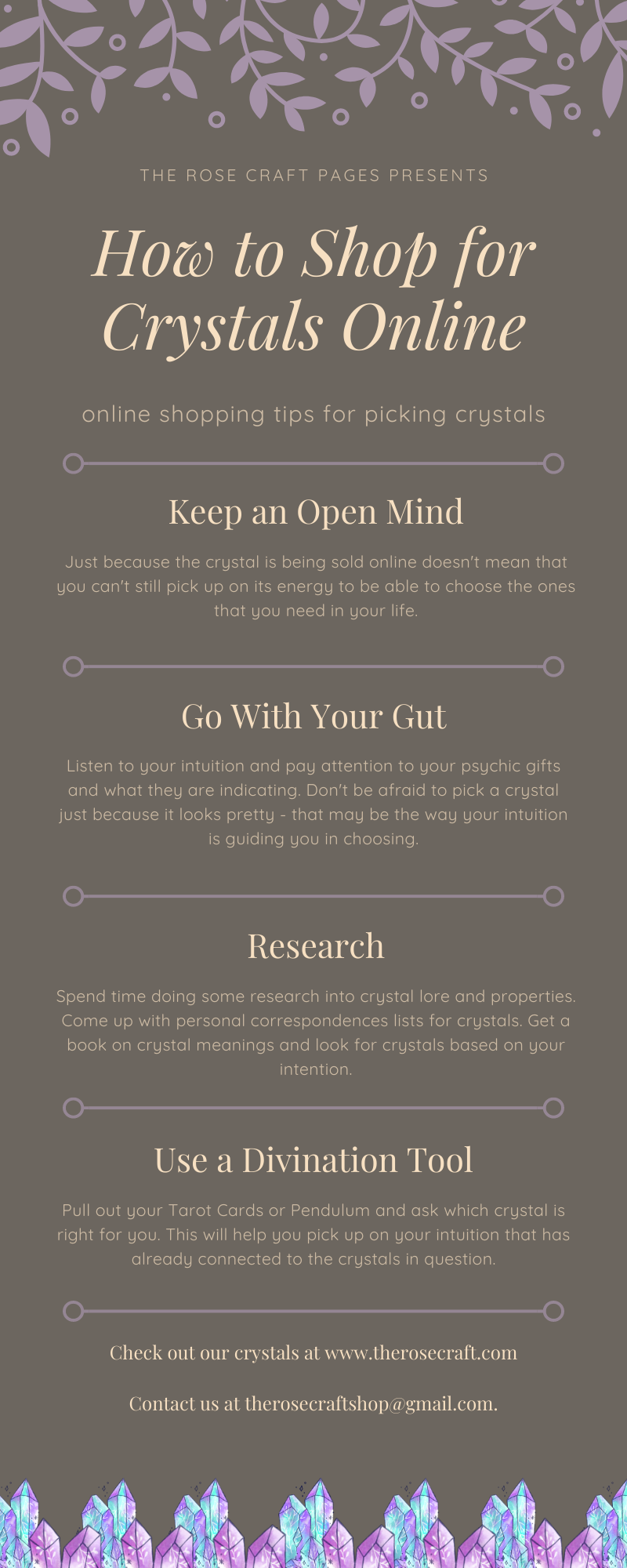 THE ROSE CRAFT PAGES PRESENTS

How to Shop for Crystals Online

online shopping tips for picking crystals

Keep an Open Mind

Just because the crystal is being sold online doesn't mean that you can't still pick up on its energy to be able to choose the ones that you need in your life.

Go With Your Gut

Listen to your intuition and pay attention to your psychic gifts and what they are indicating. Don't be afraid to pick a crystal just because it looks pretty - that may be the way your intuition is guiding you in choosing.

Research

Spend time doing some research into crystal lore and properties. Come up with personal correspondences lists for crystals. Get a book on crystal meanings and look for crystals based on your intention.

Use a Divination Tool

Pull out your Tarot Cards or Pendulum and ask which crystal is right for you. This will help you pick up on your intuition that has already connected to the crystals in question.

Check out our crystals at www.therosecraft.com

Contact us at therosecraftshop@gmail.com.