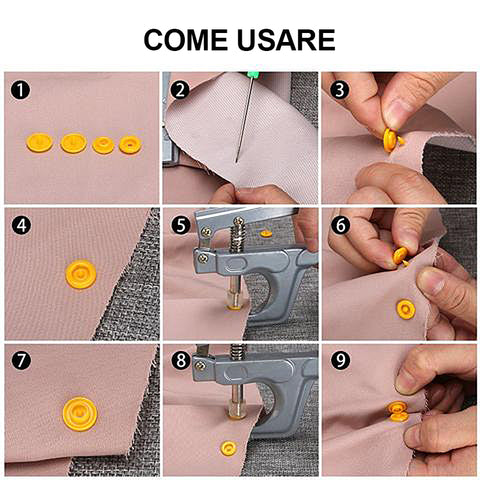 COME USARE

1

2

3

4

5

6

7

8

9