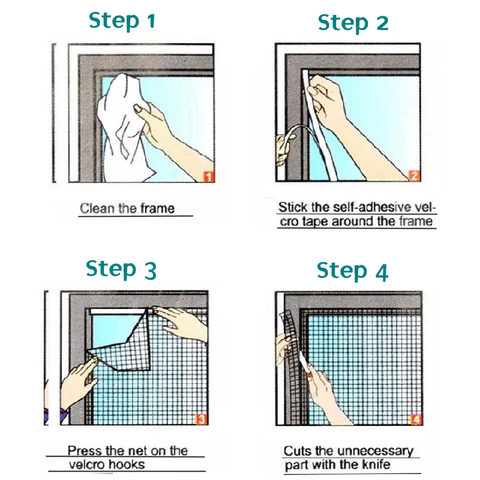 Step 1

1

Clean the frame

Step 2

2

Stick the self-adhesive velcro tape around the frame

Step 3

3

Press the net on the velcro hooks

Step 4

4

Cuts the unnecessary part with the knife