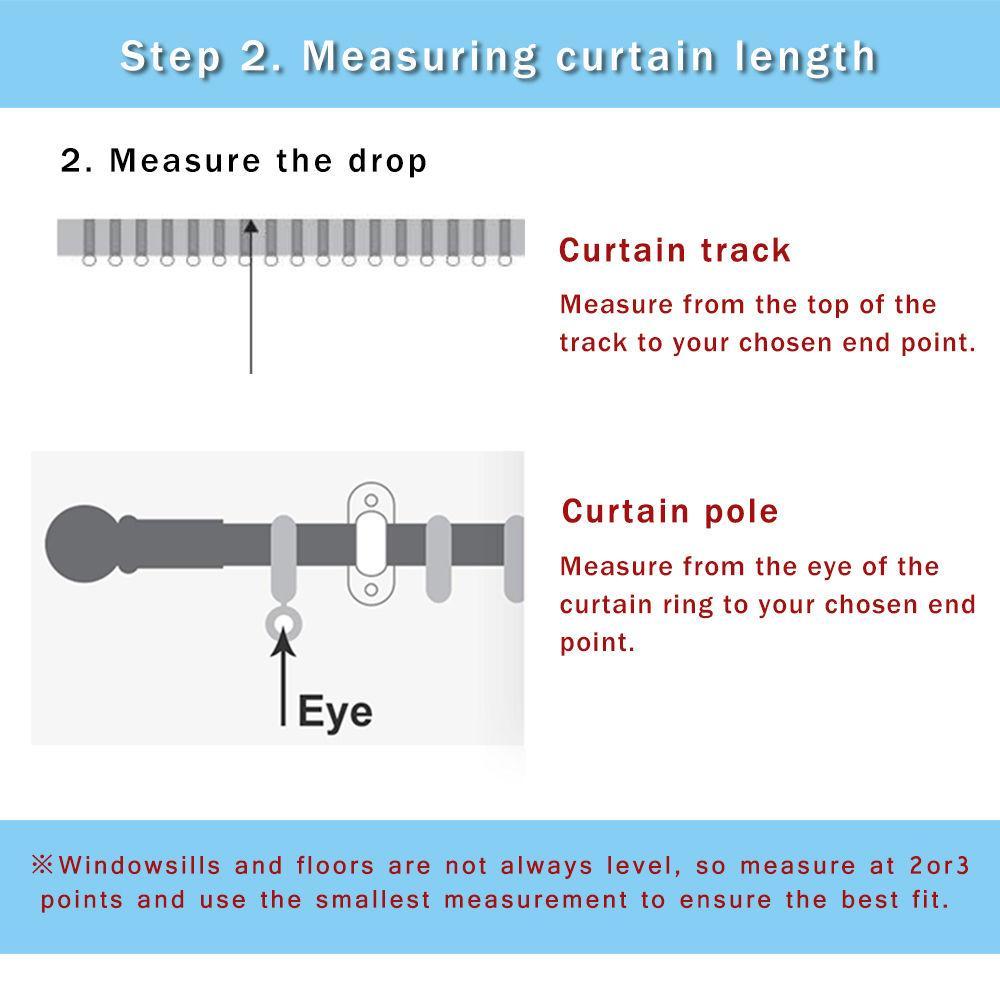 Step 2. Measuring curtain length

2. Measure the drop

Curtain track

Measure from the top of the track to your chosen end point.

Eye

Curtain pole

Measure from the eye of the curtain ring to your chosen end point.

※Windowsills and floors are not always level, so measure at 2or3 points and use the smallest measurement to ensure the best fit.