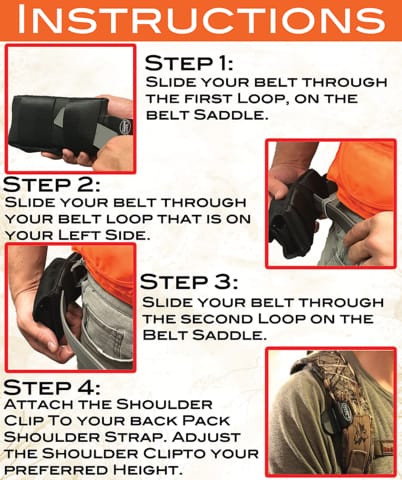 INSTRUCTIONS

STEP 1:
SLIDE YOUR BELT THROUGH THE FIRST LOOP, ON THE BELT SADDLE.

STEP 2:
SLIDE YOUR BELT THROUGH YOUR BELT LOOP THAT IS ON YOUR LEFT SIDE.

STEP 3:
SLIDE YOUR BELT THROUGH THE SECOND LOOP ON THE BELT SADDLE.

STEP 4:
ATTACH THE SHOULDER CLIP TO YOUR BACK PACK SHOULDER STRAP. ADJUST THE SHOULDER CLIPTO YOUR PREFERRED HEIGHT.