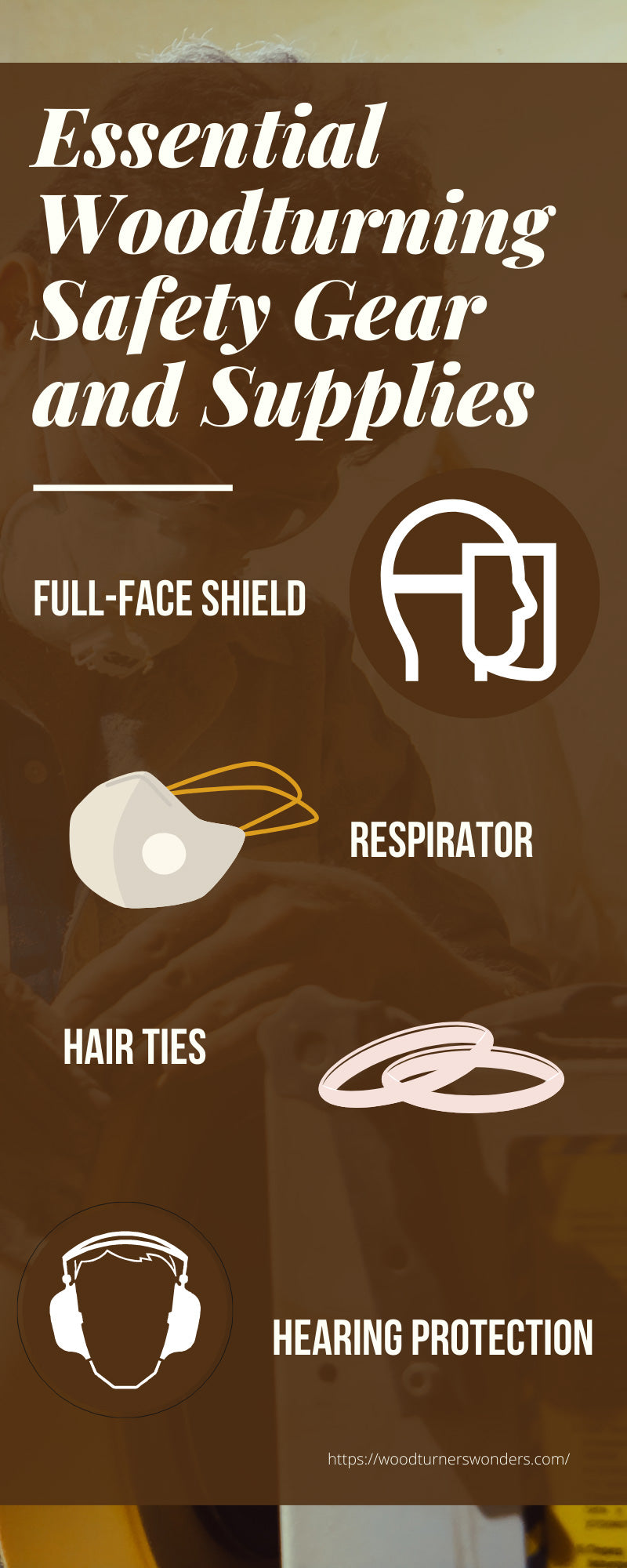 Essential Woodturning Safety Gear and Supplies

FULL-FACE SHIELD

RESPIRATOR

HAIR TIES

HEARING PROTECTION

https://woodturnerswonders.com/