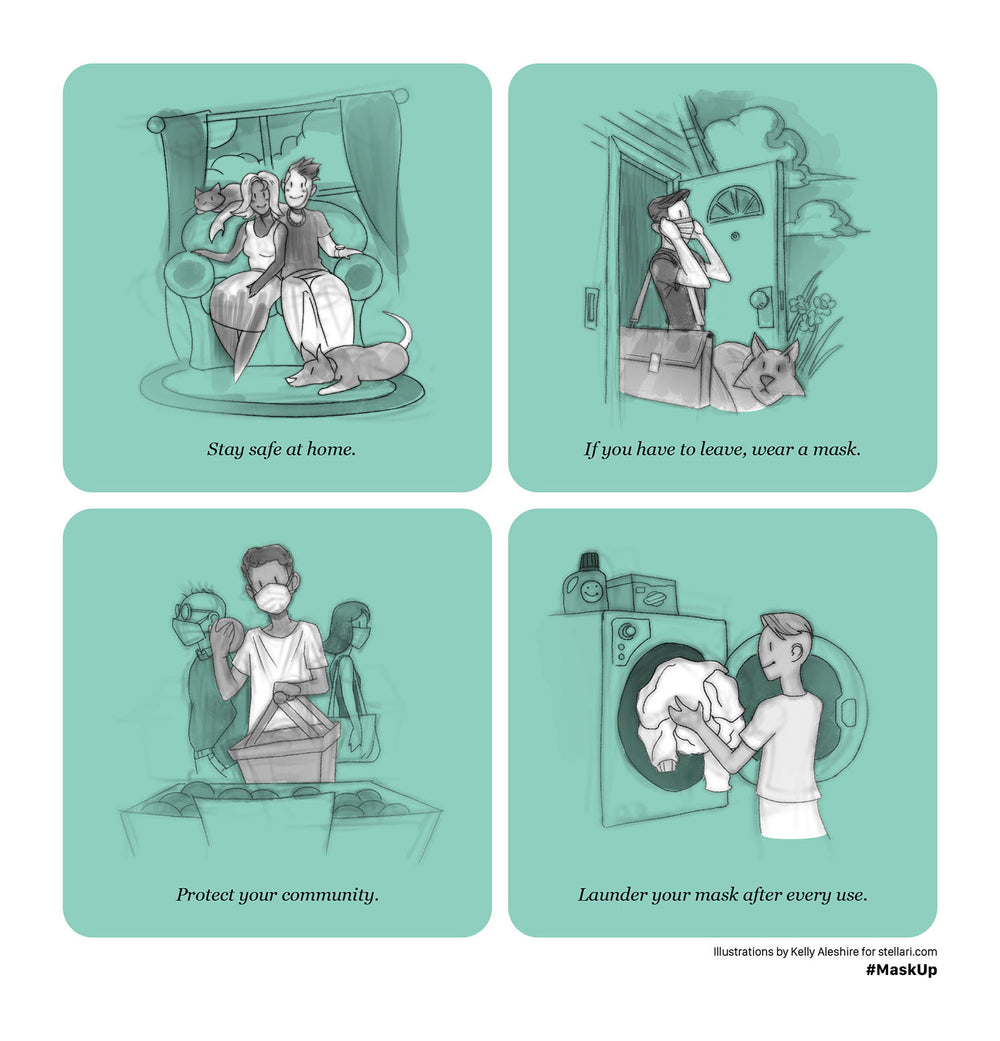 Stay safe at home.

If you have to leave, wear a mask.

Protect your community.

Launder your mask after every use.

Illustrations by Kelly Aleshire for stellari.com
#MaskUp