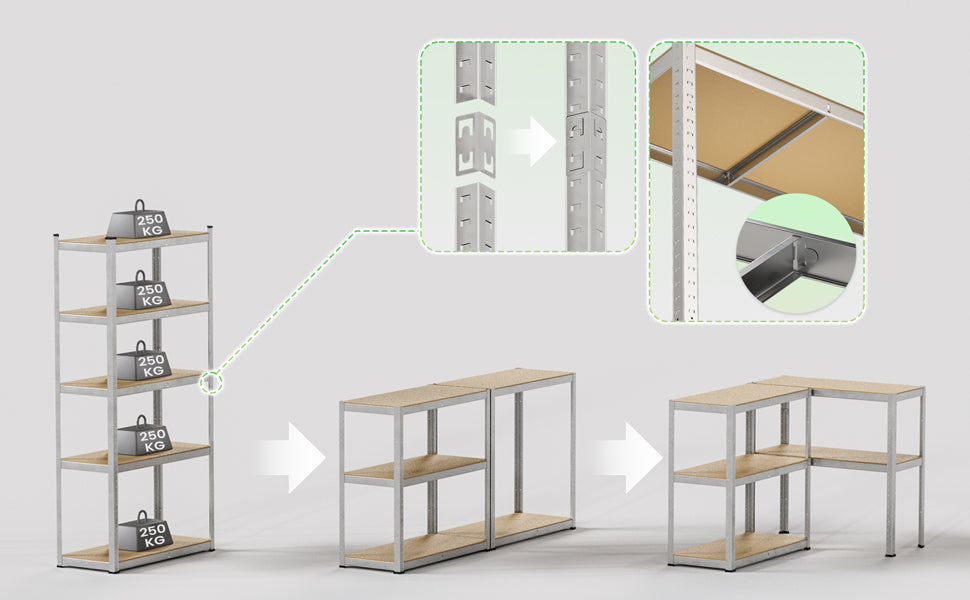 250 KG

250 KG

250 KG

250 KG

250 KG