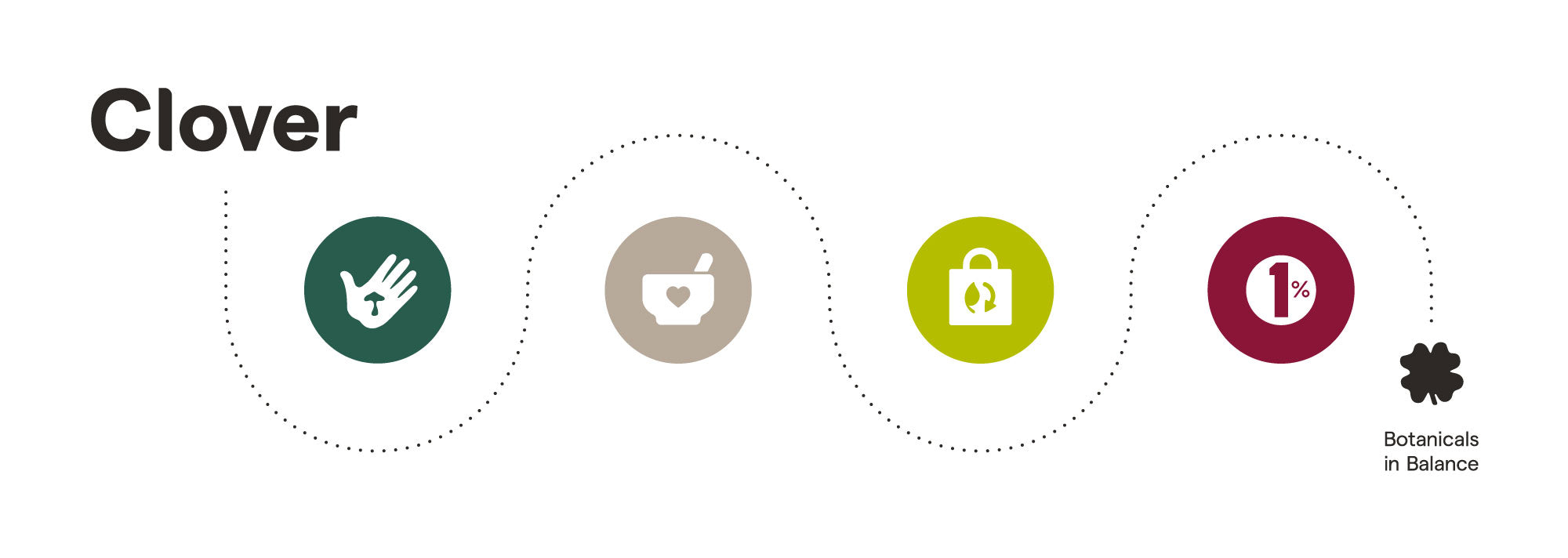 Clover

1%

Botanicals in Balance