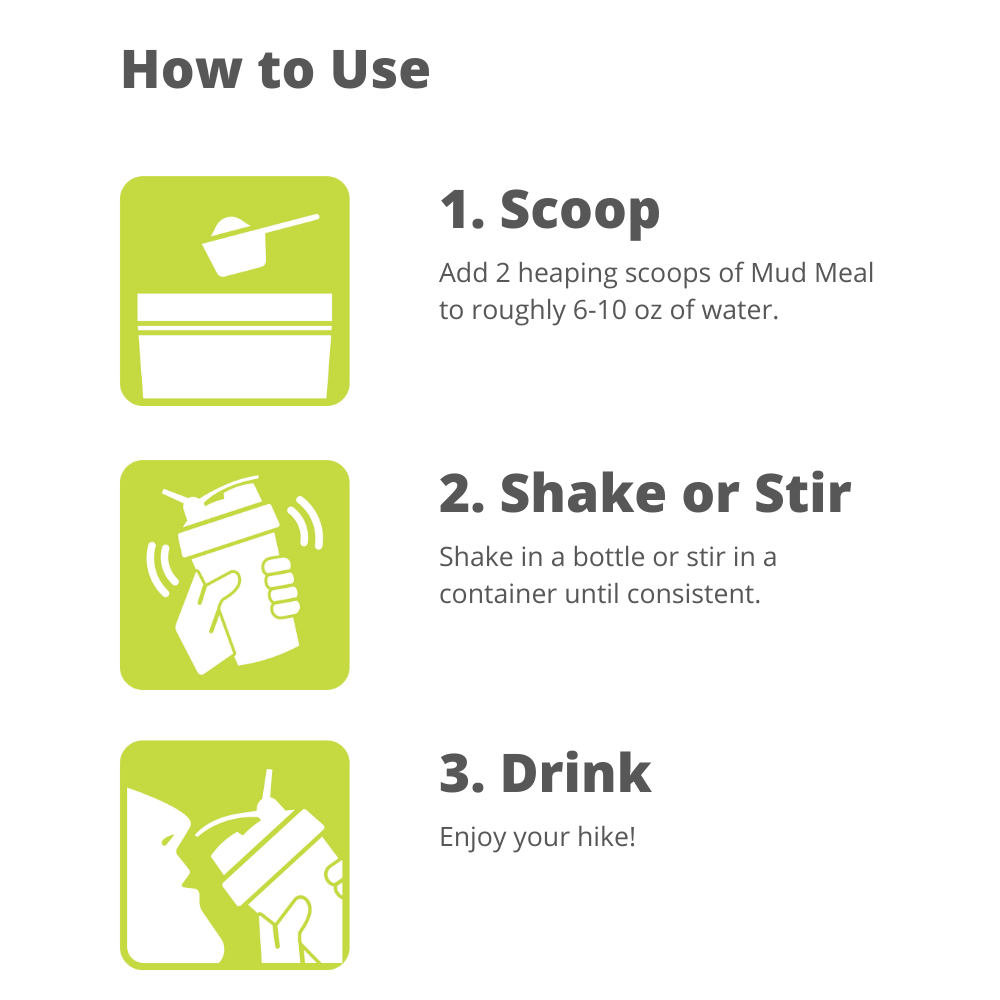 How to Use

1. Scoop

Add 2 heaping scoops of Mud Meal to roughly 6-10 oz of water.

2. Shake or Stir

Shake in a bottle or stir in a container until consistent.

3. Drink

Enjoy your hike!