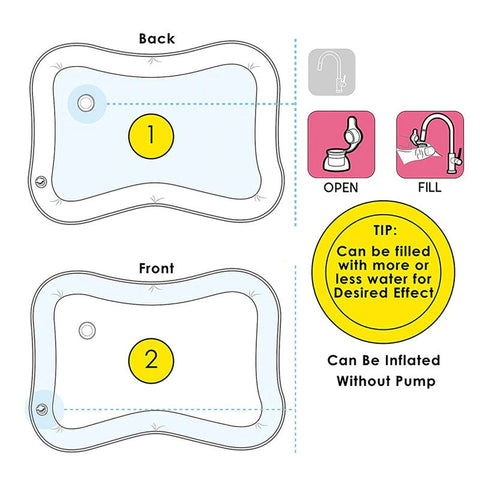 Back

1

OPEN

FILL

TIP:
Can be filled with more or less water for Desired Effect

Front

2

Can Be Inflated Without Pump