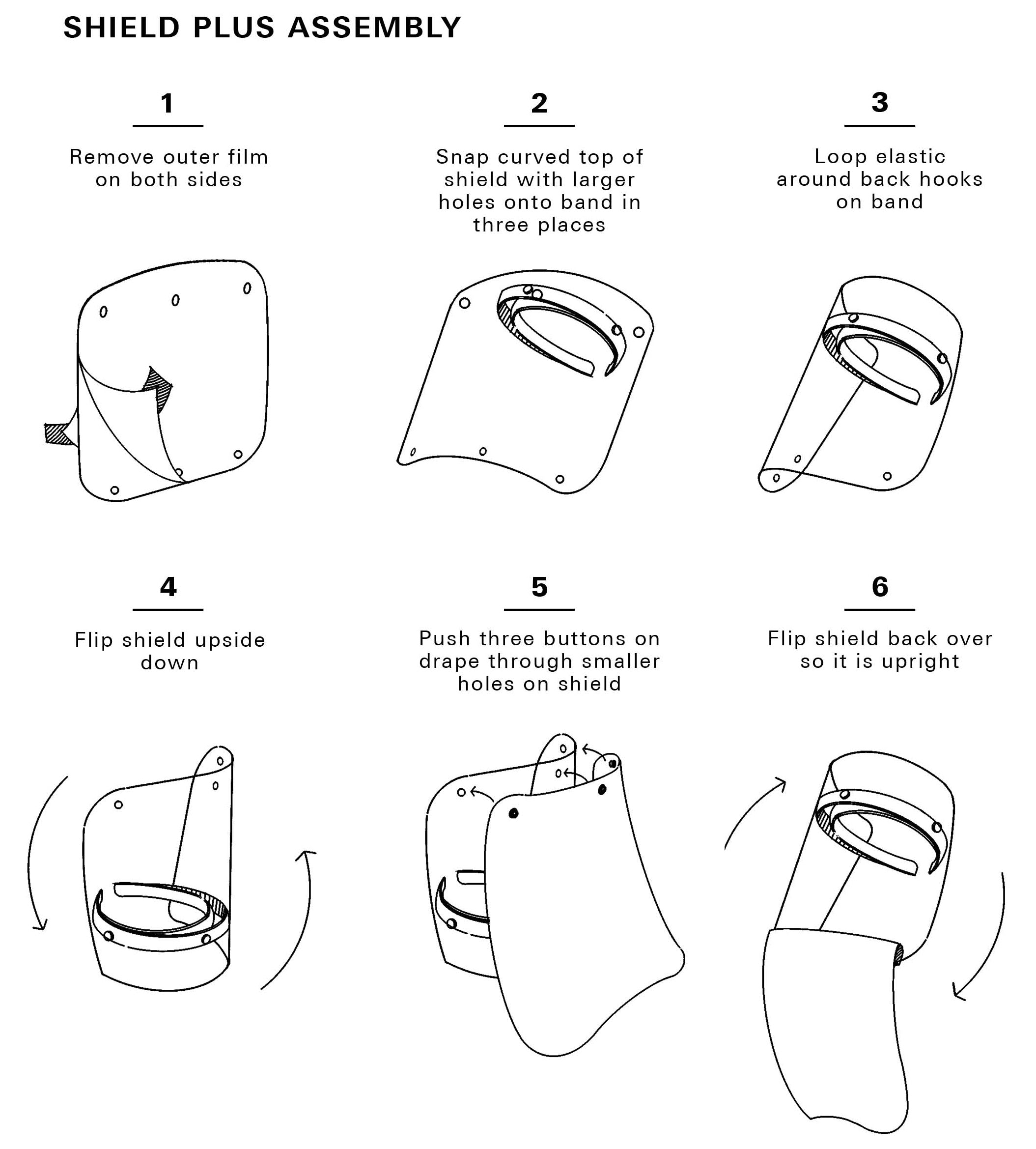 SHIELD PLUS ASSEMBLY

1

Remove outer film on both sides

2

Snap curved top of shield with larger holes onto band in three places

3

Loop elastic around back hooks on band

4

Flip shield upside down

5

Push three buttons on drape through smaller holes on shield

6

Flip shield back over so it is upright