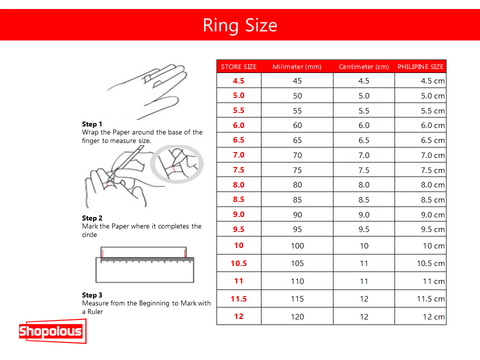 Ring Size

Step 1
Wrap the Paper around the base of the finger to measure size.

Step 2
Mark the Paper where it completes the circle

Step 3
Measure from the Beginning to Mark with a Ruler

Shopolous

| STORE SIZE | Milimeter (mm) | Centimeter (cm) | PHILIPINE SIZE |
|---|---|---|---|
| 4.5 | 45 | 4.5 | 4.5 cm |
| 5.0 | 50 | 5.0 | 5.0 cm |
| 5.5 | 55 | 5.5 | 5.5 cm |
| 6.0 | 60 | 6.0 | 6.0 cm |
| 6.5 | 65 | 6.5 | 6.5 cm |
| 7.0 | 70 | 7.0 | 7.0 cm |
| 7.5 | 75 | 7.5 | 7.5 cm |
| 8.0 | 80 | 8.0 | 8.0 cm |
| 8.5 | 85 | 8.5 | 8.5 cm |
| 9.0 | 90 | 9.0 | 9.0 cm |
| 9.5 | 95 | 9.5 | 9.5 cm |
| 10 | 100 | 10 | 10 cm |
| 10.5 | 105 | 11 | 10.5 cm |
| 11 | 110 | 11 | 11 cm |
| 11.5 | 115 | 12 | 11.5 cm |
| 12 | 120 | 12 | 12 cm |