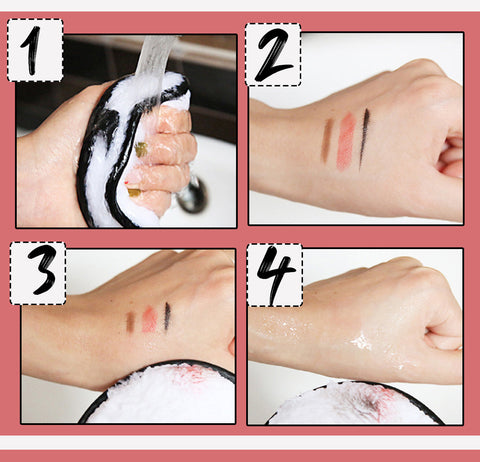 1

2

3

4