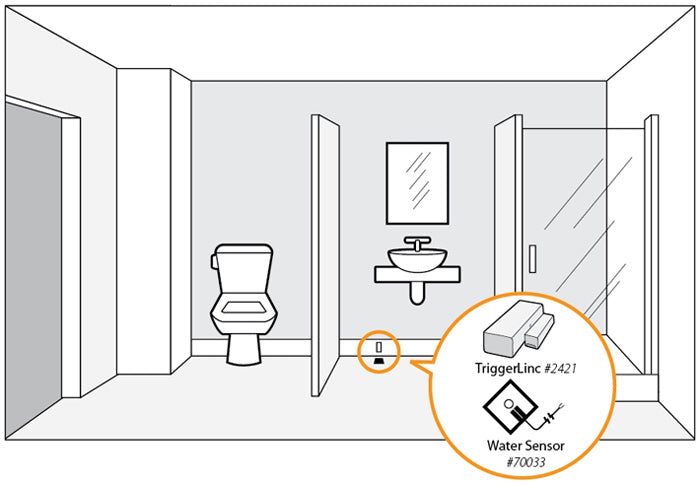 TriggerLinc #2421

Water Sensor
#70033