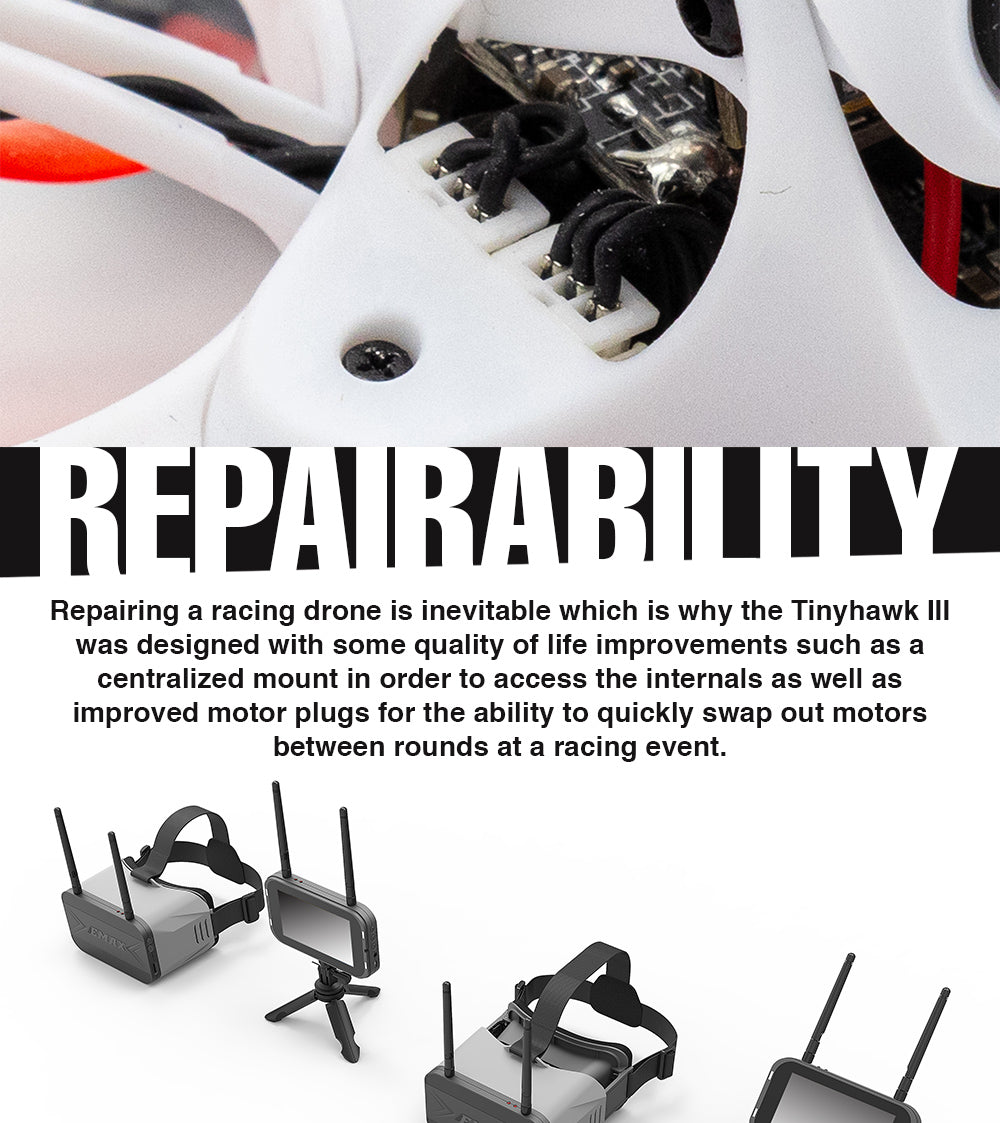 REPAIRABILITY

Repairing a racing drone is inevitable which is why the Tinyhawk III was designed with some quality of life improvements such as a centralized mount in order to access the internals as well as improved motor plugs for the ability to quickly swap out motors between rounds at a racing event.

EMAX