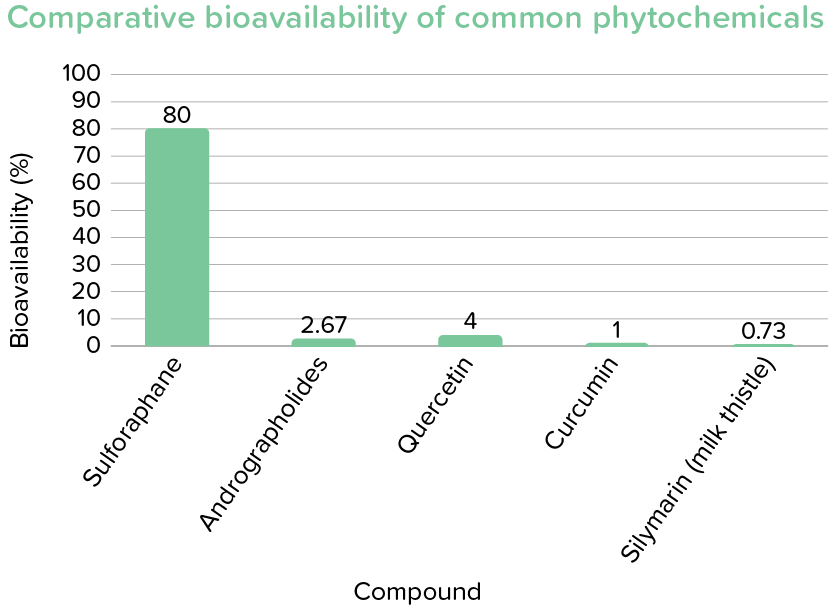 Comparative bioavailability of common phytochemicals

Bioavailability (%)

100
90
80
70
60
50
40
30
20
10
0

80
2.67
4
1
0.73

Sulforaphane
Andrographolides
Quercetin
Curcumin
Silymarin (milk thistle)

Compound