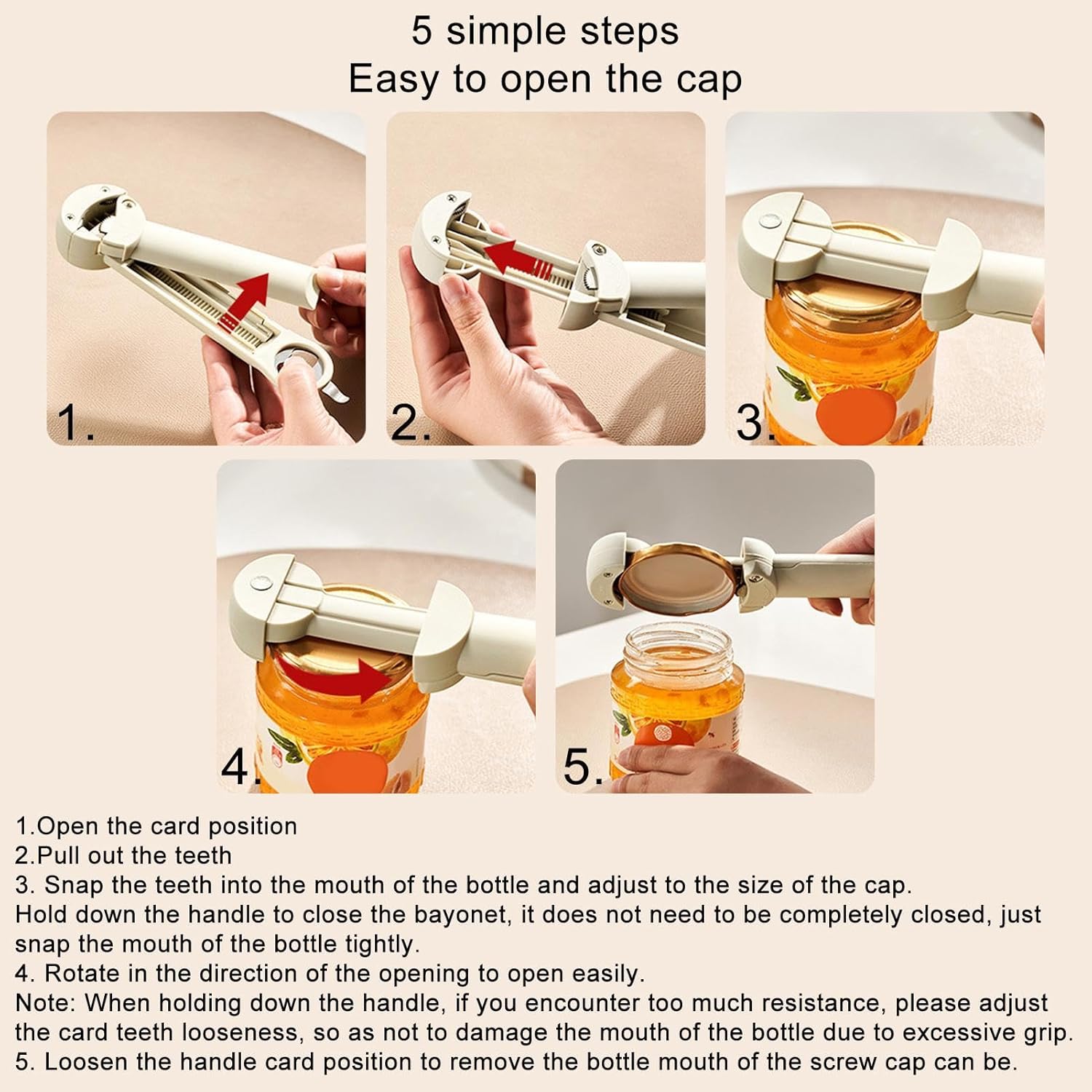 5 simple steps
Easy to open the cap

1.

2.

3.

4.

5.

1.Open the card position
2.Pull out the teeth
3. Snap the teeth into the mouth of the bottle and adjust to the size of the cap.
Hold down the handle to close the bayonet, it does not need to be completely closed, just snap the mouth of the bottle tightly.
4. Rotate in the direction of the opening to open easily.
Note: When holding down the handle, if you encounter too much resistance, please adjust the card teeth looseness, so as not to damage the mouth of the bottle due to excessive grip.
5. Loosen the handle card position to remove the bottle mouth of the screw cap can be.