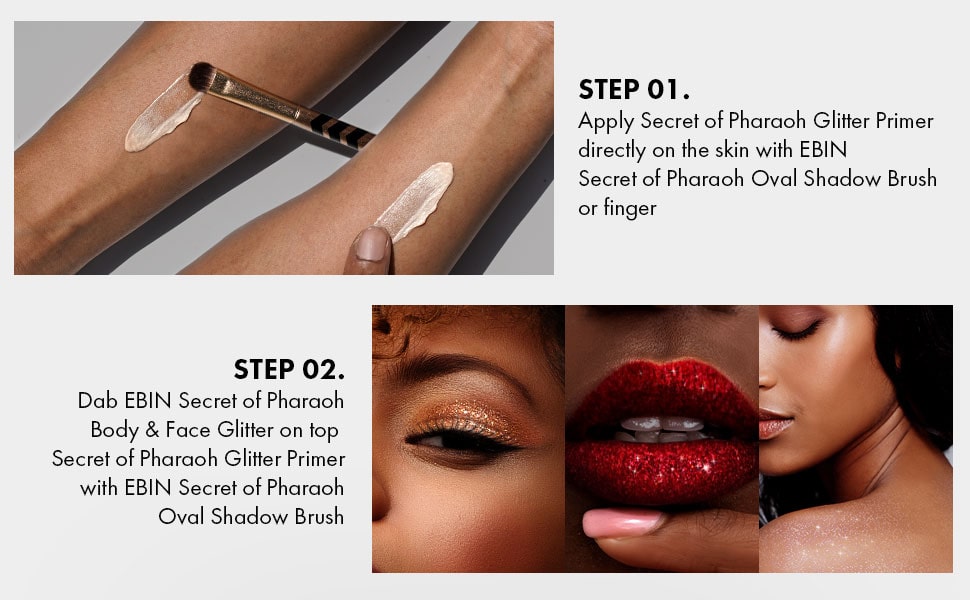 STEP 01.
Apply Secret of Pharaoh Glitter Primer directly on the skin with EBIN Secret of Pharaoh Oval Shadow Brush or finger

STEP 02.
Dab EBIN Secret of Pharaoh Body & Face Glitter on top Secret of Pharaoh Glitter Primer with EBIN Secret of Pharaoh Oval Shadow Brush