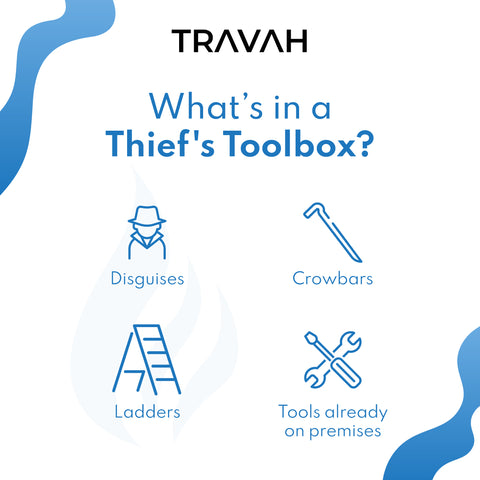 TRAVAH

What's in a Thief's Toolbox?

Disguises

Crowbars

Ladders

Tools already on premises