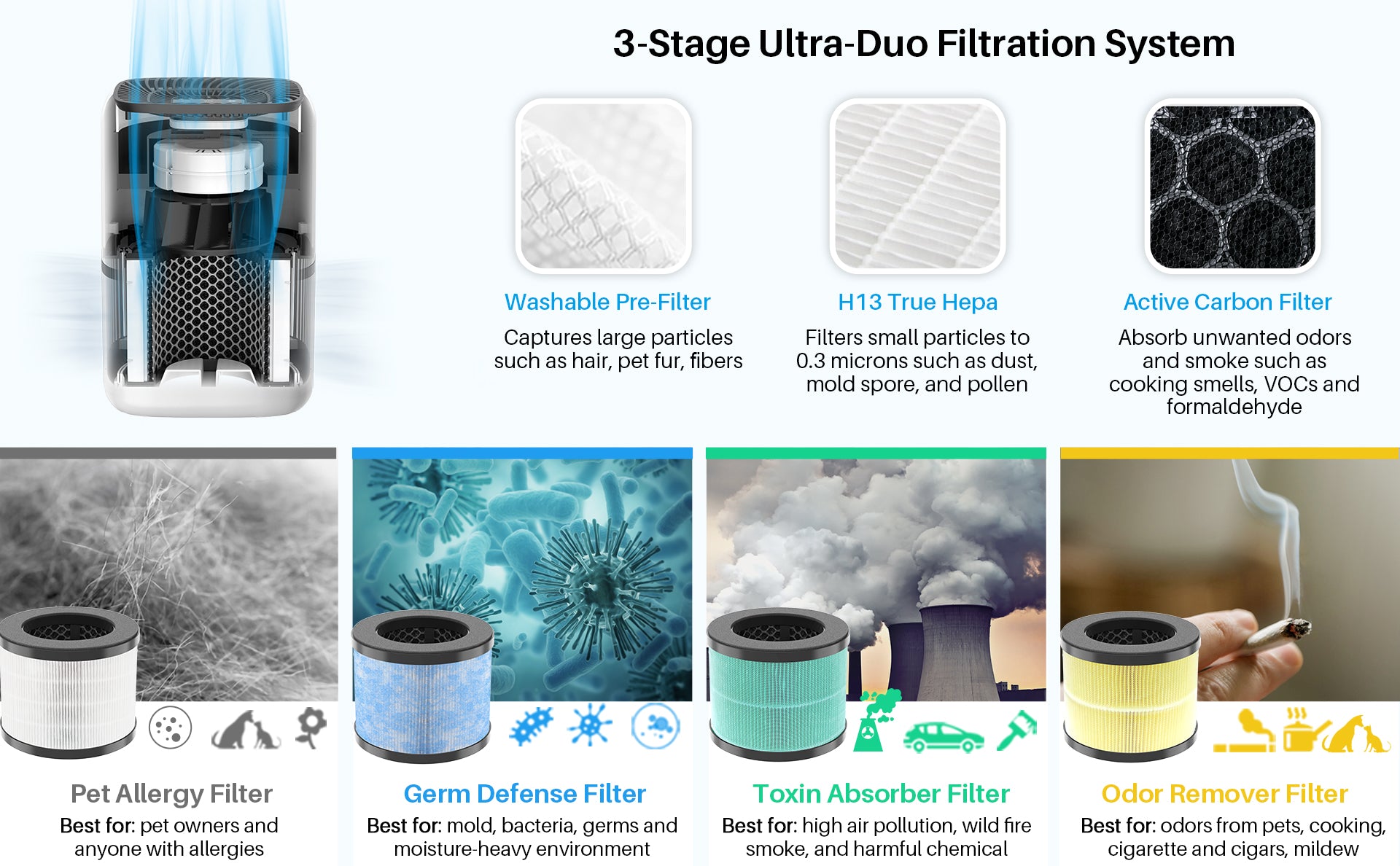 3-Stage Ultra-Duo Filtration System

Washable Pre-Filter

Captures large particles such as hair, pet fur, fibers

H13 True Hepa

Filters small particles to 0.3 microns such as dust, mold spore, and pollen

Active Carbon Filter

Absorb unwanted odors and smoke such as cooking smells, VOCs and formaldehyde

Pet Allergy Filter

Best for: pet owners and anyone with allergies

Germ Defense Filter

Best for: mold, bacteria, germs and moisture-heavy environment

Toxin Absorber Filter

Best for: high air pollution, wild fire smoke, and harmful chemical

Odor Remover Filter

Best for: odors from pets, cooking, cigarette and cigars, mildew