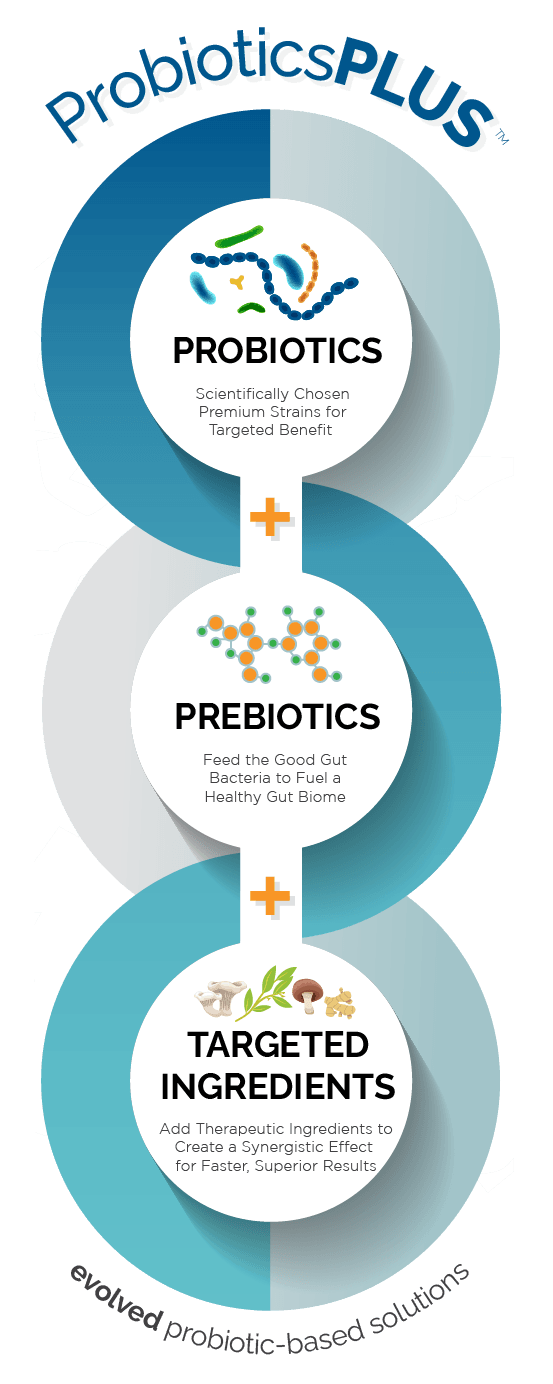 ProbioticsPLUS™

PROBIOTICS

Scientifically Chosen Premium Strains for Targeted Benefit

+

PREBIOTICS

Feed the Good Gut Bacteria to Fuel a Healthy Gut Biome

+

TARGETED INGREDIENTS

Add Therapeutic Ingredients to Create a Synergistic Effect for Faster, Superior Results

evolved probiotic-based solutions