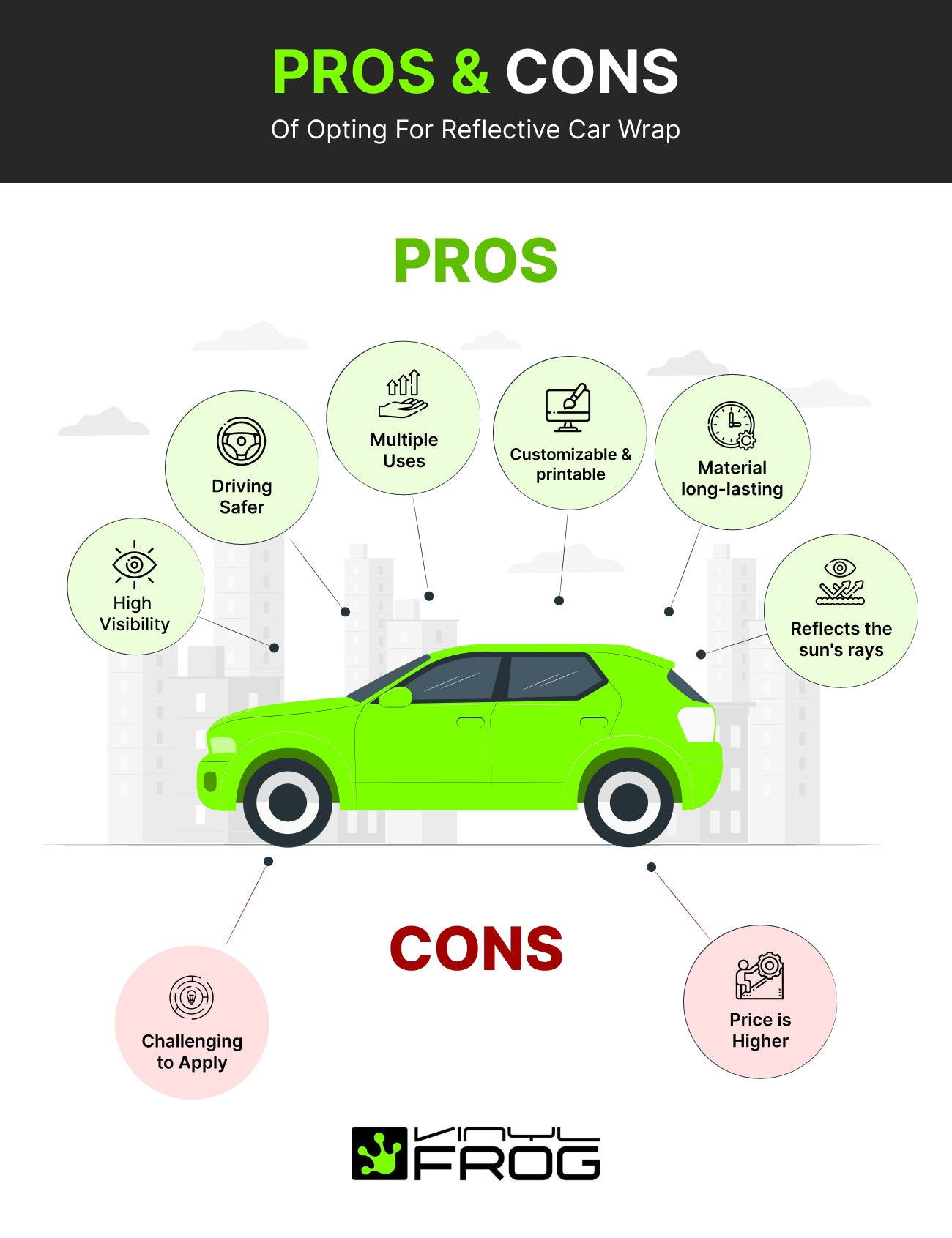 PROS & CONS

Of Opting For Reflective Car Wrap

PROS

High Visibility

Driving Safer

Multiple Uses

Customizable & printable

Material long-lasting

Reflects the sun's rays

CONS

Challenging to Apply

Price is Higher

VINYL FROG