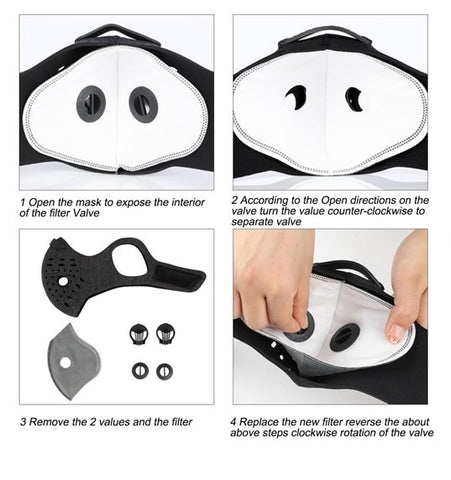 1 Open the mask to expose the interior of the filter Valve

2 According to the Open directions on the valve turn the value counter-clockwise to separate valve

3 Remove the 2 values and the filter

4 Replace the new filter reverse the about above steps clockwise rotation of the valve