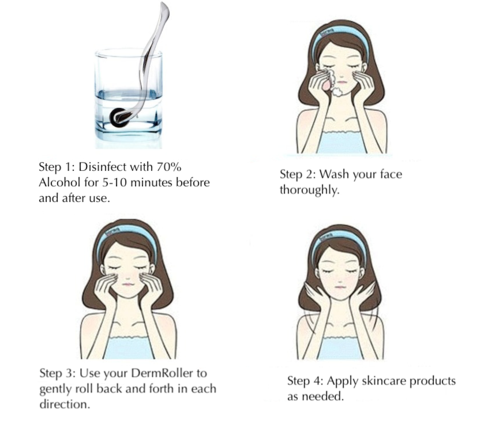 Step 1: Disinfect with 70% Alcohol for 5-10 minutes before and after use.

Step 2: Wash your face thoroughly.

Step 3: Use your DermRoller to gently roll back and forth in each direction.

Step 4: Apply skincare products as needed.