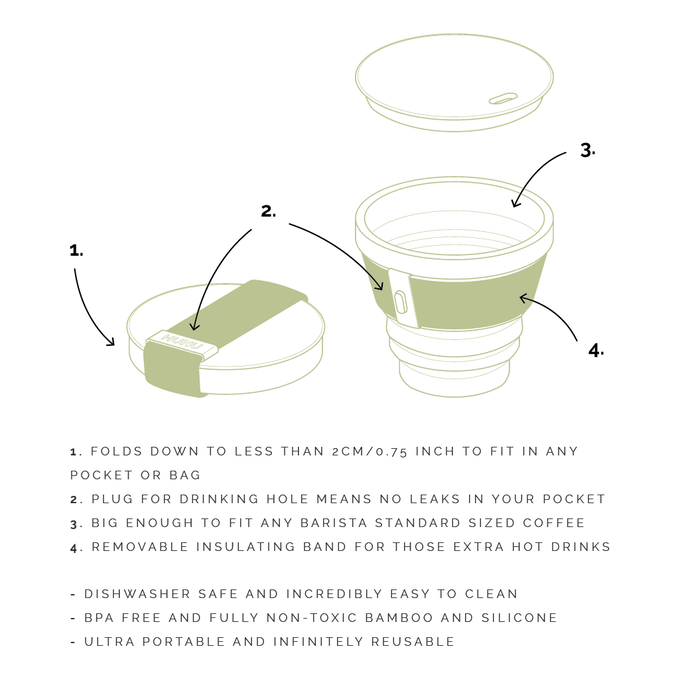 3.

2.

1.

HUNU

4.

1. FOLDS DOWN TO LESS THAN 2CM/0.75 INCH TO FIT IN ANY POCKET OR BAG
2. PLUG FOR DRINKING HOLE MEANS NO LEAKS IN YOUR POCKET
3. BIG ENOUGH TO FIT ANY BARISTA STANDARD SIZED COFFEE
4. REMOVABLE INSULATING BAND FOR THOSE EXTRA HOT DRINKS

- DISHWASHER SAFE AND INCREDIBLY EASY TO CLEAN
- BPA FREE AND FULLY NON-TOXIC BAMBOO AND SILICONE
- ULTRA PORTABLE AND INFINITELY REUSABLE