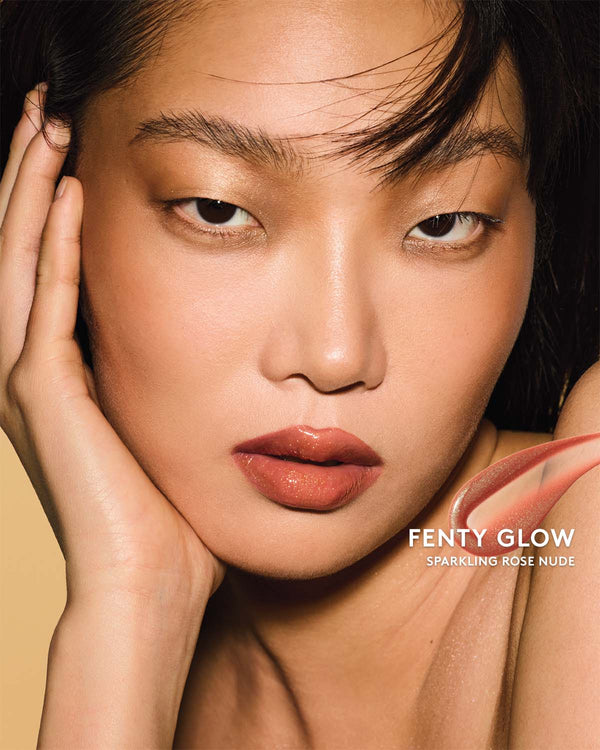 FENTY GLOW
SPARKLING ROSE NUDE