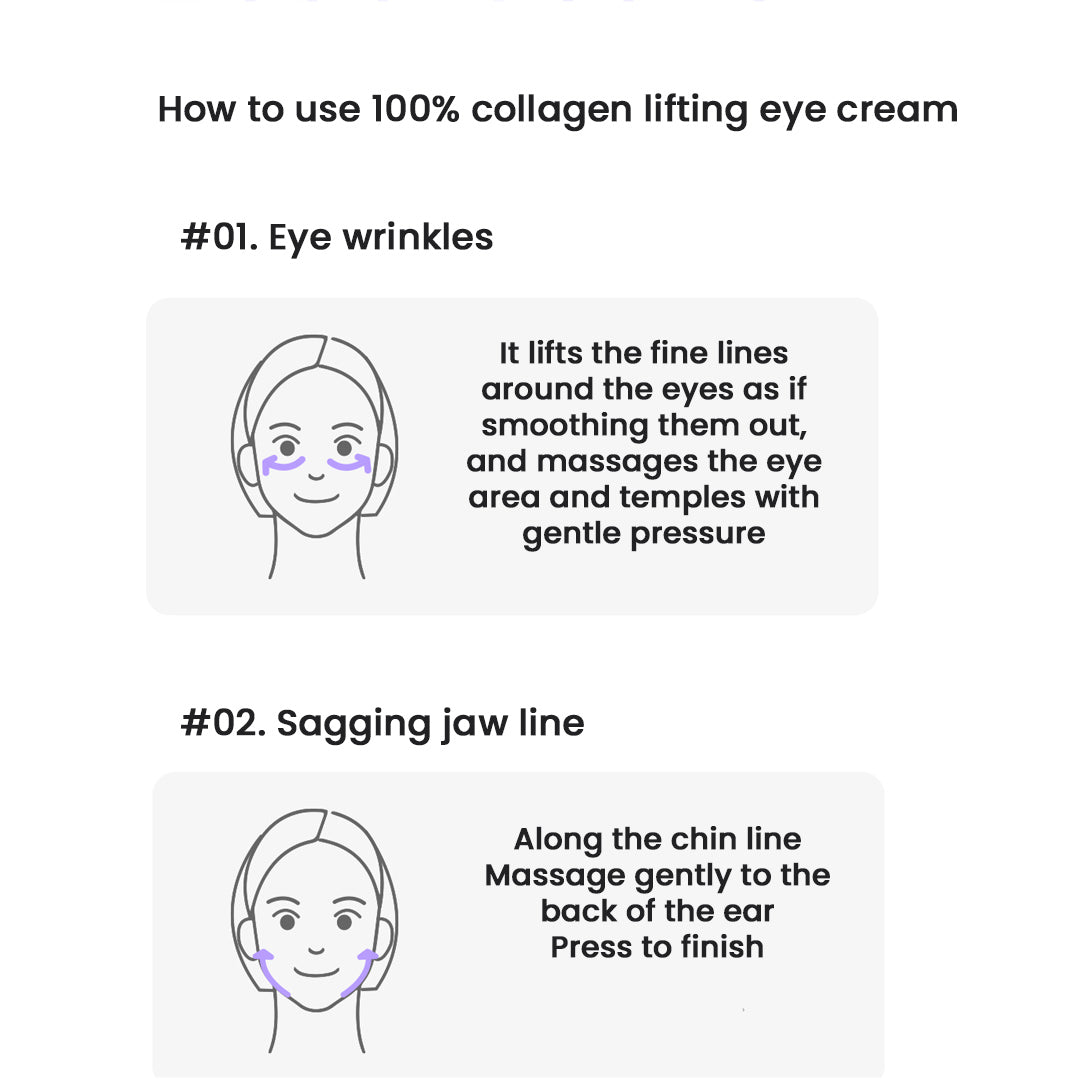 How to use 100% collagen lifting eye cream

#01. Eye wrinkles

It lifts the fine lines around the eyes as if smoothing them out, and massages the eye area and temples with gentle pressure

#02. Sagging jaw line

Along the chin line
Massage gently to the back of the ear
Press to finish