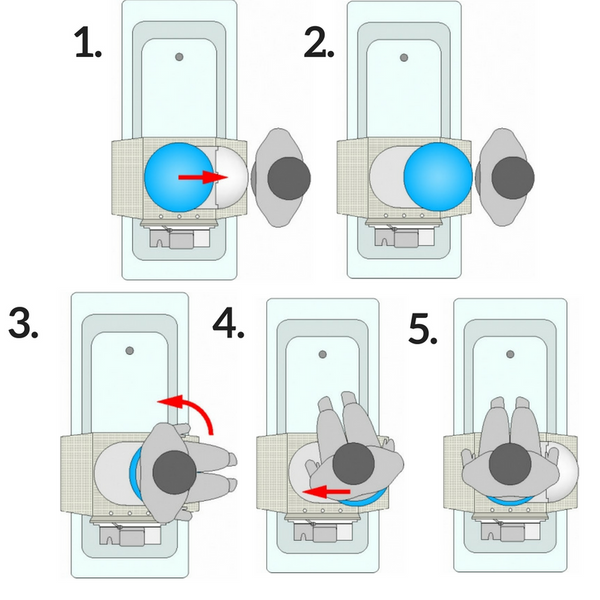 1.

2.

3.

4.

5.