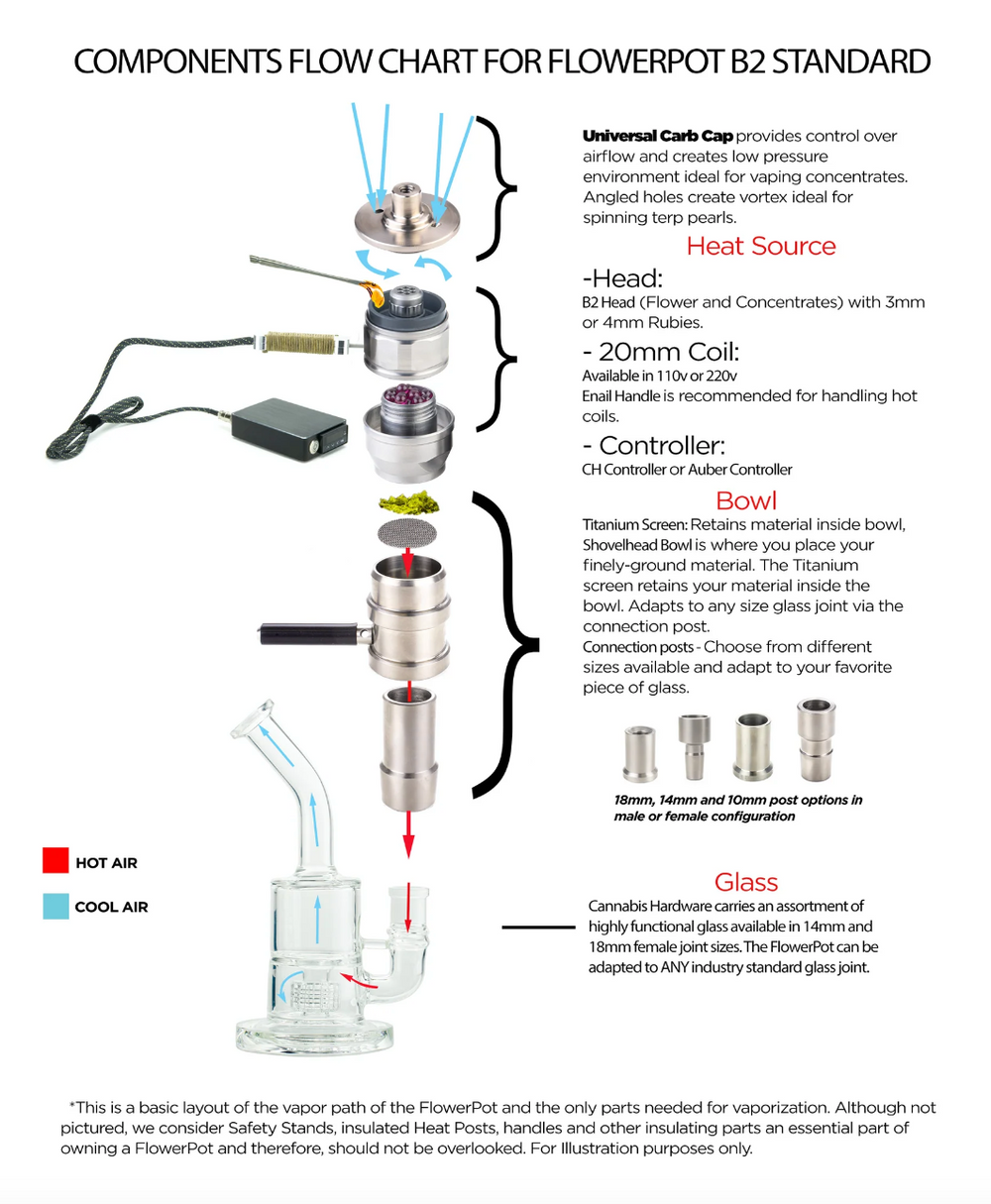 COMPONENTS FLOW CHART FOR FLOWERPOT B2 STANDARD

Universal Carb Cap provides control over airflow and creates low pressure environment ideal for vaping concentrates. Angled holes create vortex ideal for spinning terp pearls.

Heat Source

-Head:
B2 Head (Flower and Concentrates) with 3mm or 4mm Rubies.

- 20mm Coil:
Available in 110v or 220v
Enail Handle is recommended for handling hot coils.

- Controller:
CH Controller or Auber Controller

Bowl

Titanium Screen: Retains material inside bowl, Shovelhead Bowl is where you place your finely-ground material. The Titanium screen retains your material inside the bowl. Adapts to any size glass joint via the connection post.
Connection posts - Choose from different sizes available and adapt to your favorite piece of glass.

18mm, 14mm and 10mm post options in male or female configuration

HOT AIR

COOL AIR

Glass

Cannabis Hardware carries an assortment of highly functional glass available in 14mm and 18mm female joint sizes. The FlowerPot can be adapted to ANY industry standard glass joint.

*This is a basic layout of the vapor path of the FlowerPot and the only parts needed for vaporization. Although not pictured, we consider Safety Stands, insulated Heat Posts, handles and other insulating parts an essential part of owning a FlowerPot and therefore, should not be overlooked. For Illustration purposes only.