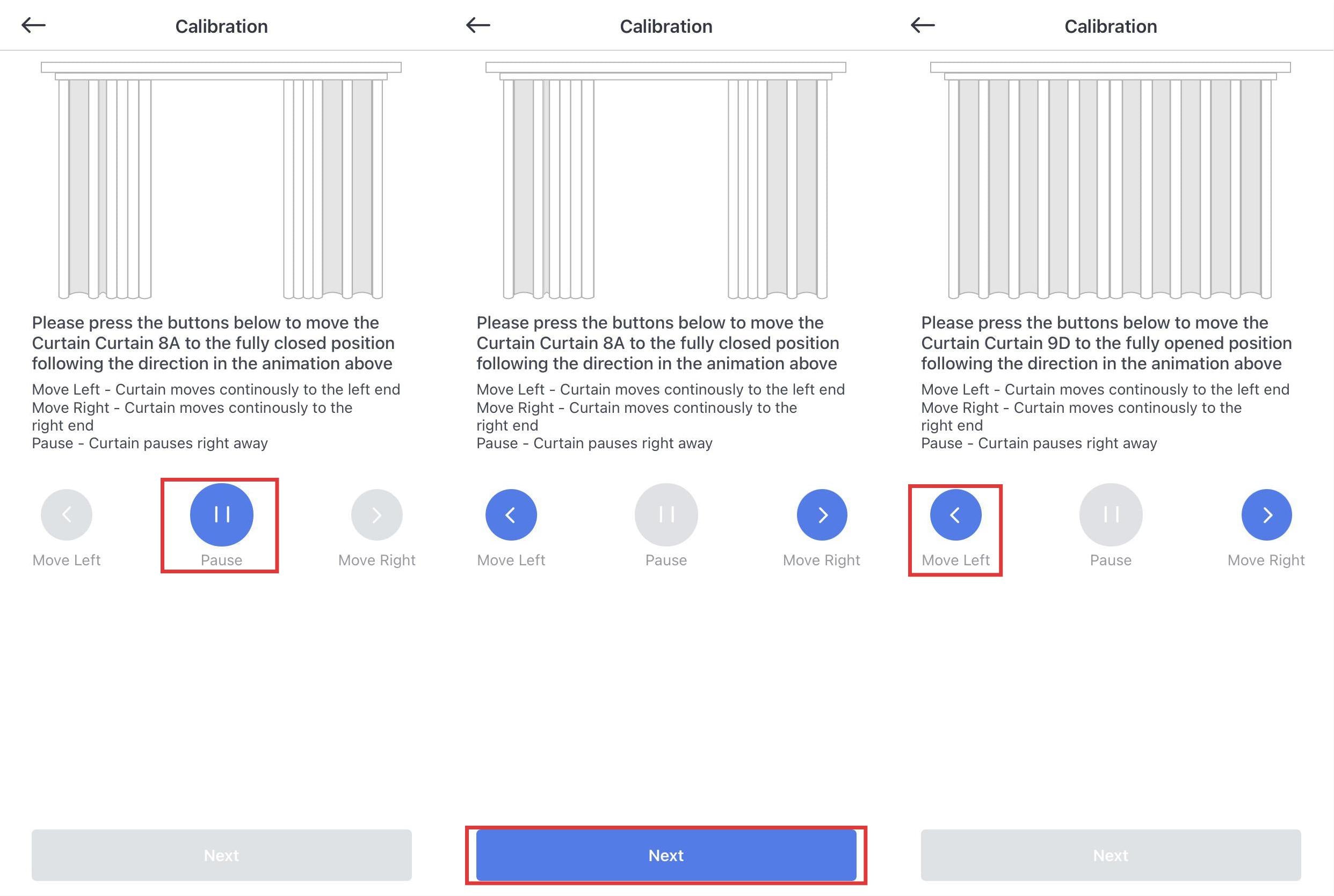 Calibration

Please press the buttons below to move the Curtain Curtain 8A to the fully closed position following the direction in the animation above

Move Left - Curtain moves continously to the left end
Move Right - Curtain moves continously to the right end
Pause - Curtain pauses right away

Move Left
Pause
Move Right

Next

Calibration

Please press the buttons below to move the Curtain Curtain 8A to the fully closed position following the direction in the animation above

Move Left - Curtain moves continously to the left end
Move Right - Curtain moves continously to the right end
Pause - Curtain pauses right away

Move Left
Pause
Move Right

Next

Calibration

Please press the buttons below to move the Curtain Curtain 9D to the fully opened position following the direction in the animation above

Move Left - Curtain moves continously to the left end
Move Right - Curtain moves continously to the right end
Pause - Curtain pauses right away

Move Left
Pause
Move Right

Next