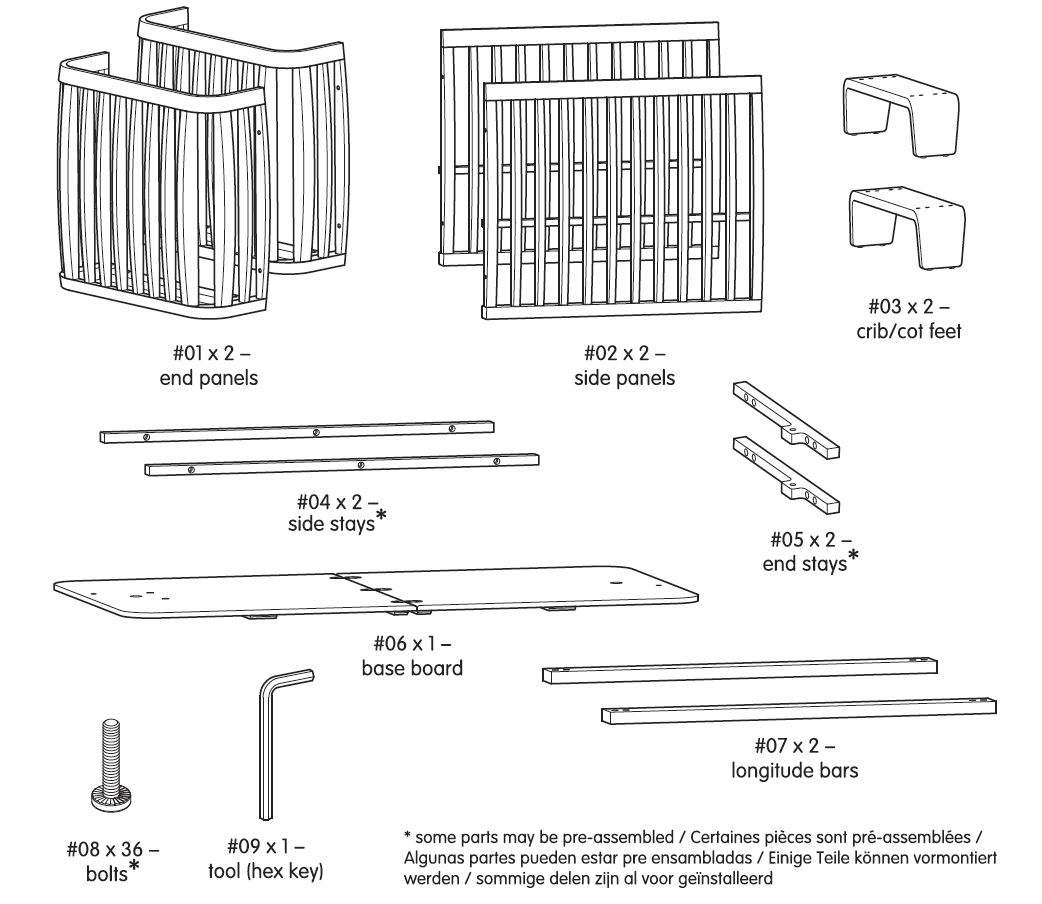 #01 x 2 –
end panels

#02 x 2 –
side panels

#03 x 2 –
crib/cot feet

#04 x 2 –
side stays*

#05 x 2 –
end stays*

#06 x 1 –
base board

#07 x 2 –
longitude bars

#08 x 36 –
bolts*

#09 x 1 –
tool (hex key)

* some parts may be pre-assembled / Certaines pièces sont pré-assemblées / Algunas partes pueden estar pre ensambladas / Einige Teile können vormontiert werden / sommige delen zijn al voor geïnstalleerd