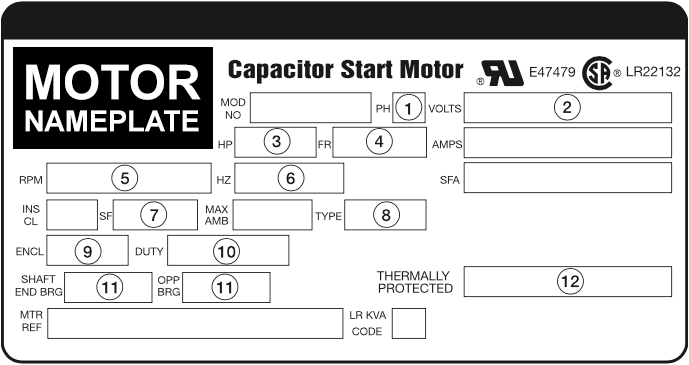 MOTOR NAMEPLATE

Capacitor Start Motor

® UR E47479 CSA ® LR22132

MOD NO

PH 1

VOLTS 2

HP 3

FR 4

AMPS

RPM 5

HZ 6

SFA

INS CL

SF 7

MAX AMB

TYPE 8

ENCL 9

DUTY 10

SHAFT END BRG 11

OPP BRG 11

THERMALLY PROTECTED 12

MTR REF

LR KVA CODE