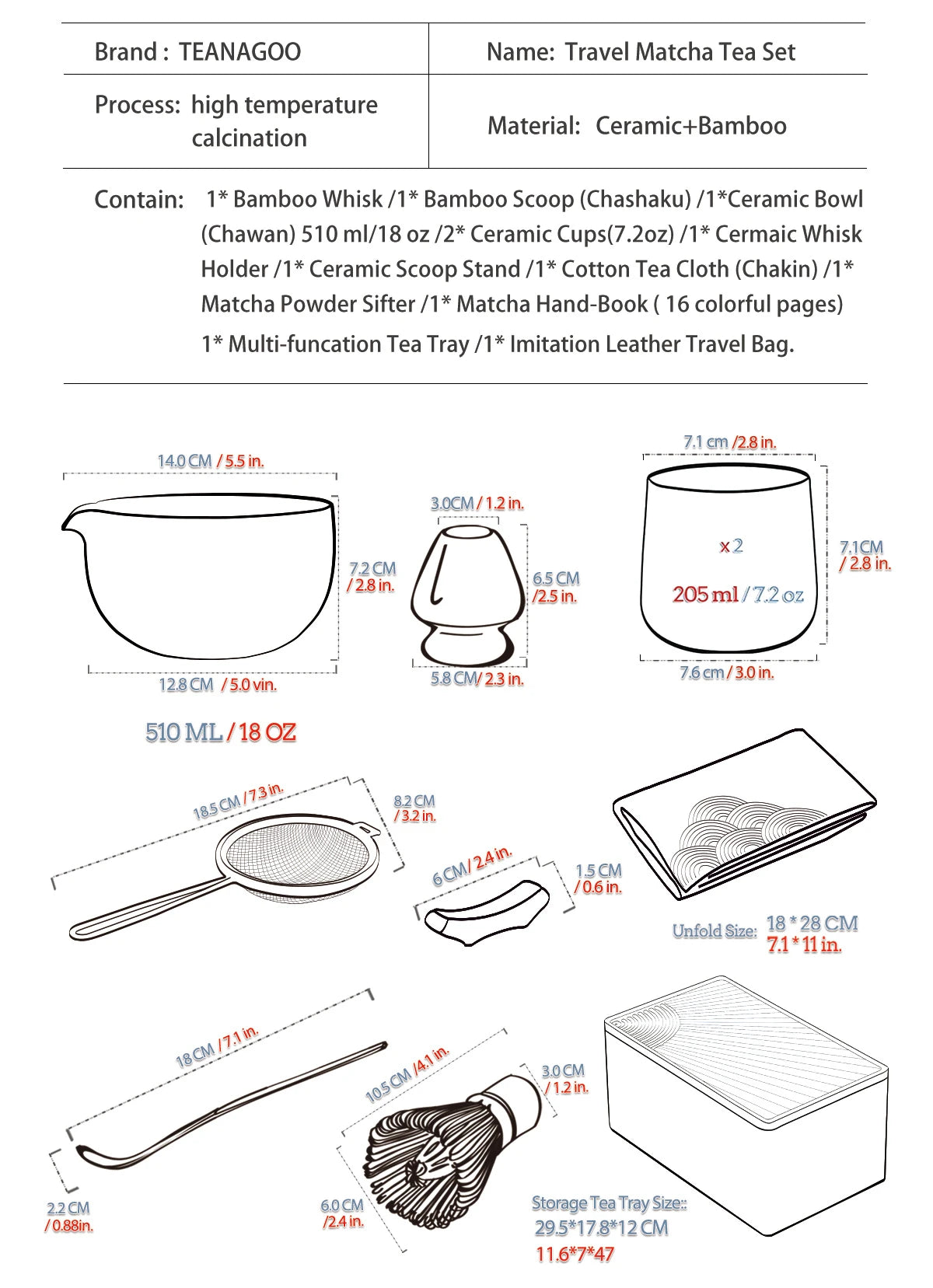 | Brand : TEANAGOO | Name: Travel Matcha Tea Set |
|---|---|
| Process: high temperature calcination | Material: Ceramic+Bamboo |

Contain: 1* Bamboo Whisk /1* Bamboo Scoop (Chashaku) /1*Ceramic Bowl (Chawan) 510 ml/18 oz /2* Ceramic Cups(7.2oz) /1* Cermaic Whisk Holder /1* Ceramic Scoop Stand /1* Cotton Tea Cloth (Chakin) /1* Matcha Powder Sifter /1* Matcha Hand-Book ( 16 colorful pages)
1* Multi-funcation Tea Tray /1* Imitation Leather Travel Bag.

14.0 CM / 5.5 in.
7.2 CM / 2.8 in.
12.8 CM / 5.0 vin.
510 ML / 18 OZ

3.0CM / 1.2 in.
6.5 CM /2.5 in.
5.8 CM/ 2.3 in.

7.1 cm /2.8 in.
x 2
205 ml / 7.2 oz
7.1CM / 2.8 in.
7.6 cm / 3.0 in.

18.5 CM / 7.3 in.
8.2 CM / 3.2 in.

6 CM/ 2.4 in.
1.5 CM / 0.6 in.

Unfold Size: 18 * 28 CM
7.1 * 11 in.

18 CM / 7.1 in.
2.2 CM / 0.88in.

10.5 CM /4.1 in.
3.0 CM / 1.2 in.
6.0 CM /2.4 in.

Storage Tea Tray Size::
29.5*17.8*12 CM
11.6*7*47