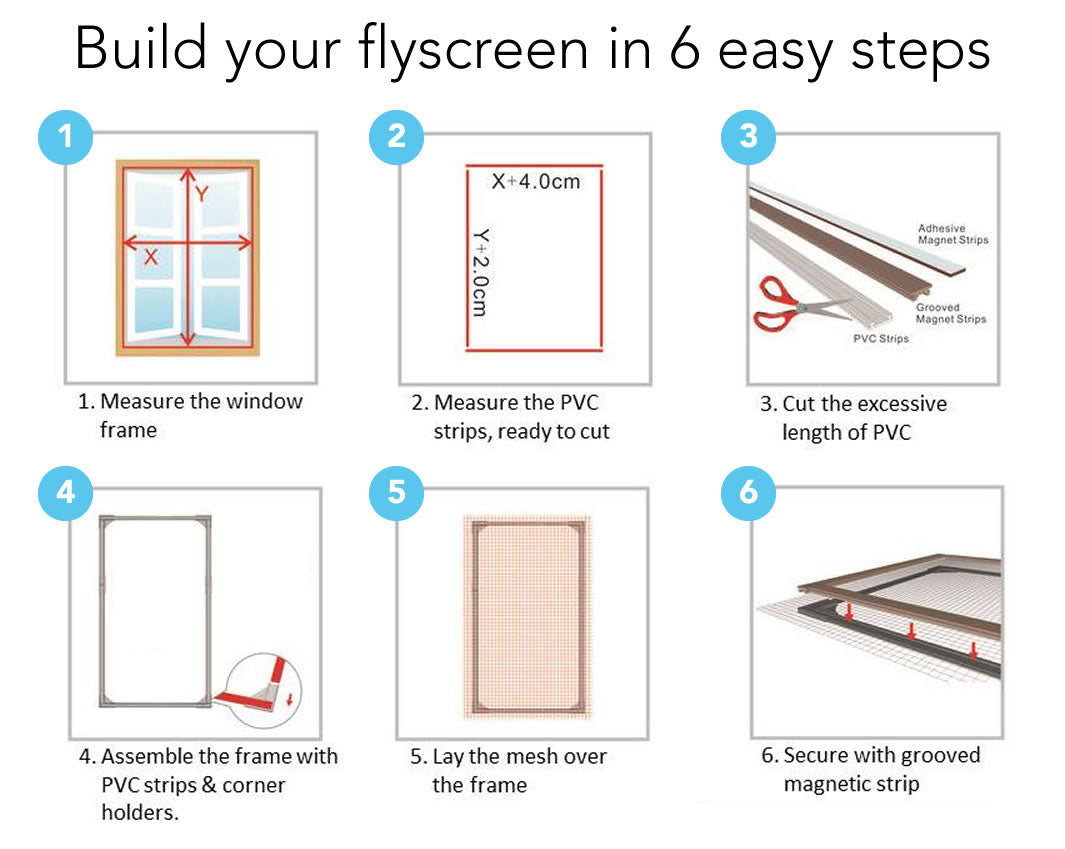 Build your flyscreen in 6 easy steps

1

Y

X

1. Measure the window frame

2

X+4.0cm

Y+2.0cm

2. Measure the PVC strips, ready to cut

3

Adhesive Magnet Strips

Grooved Magnet Strips

PVC Strips

3. Cut the excessive length of PVC

4

4. Assemble the frame with PVC strips & corner holders.

5

5. Lay the mesh over the frame

6

6. Secure with grooved magnetic strip