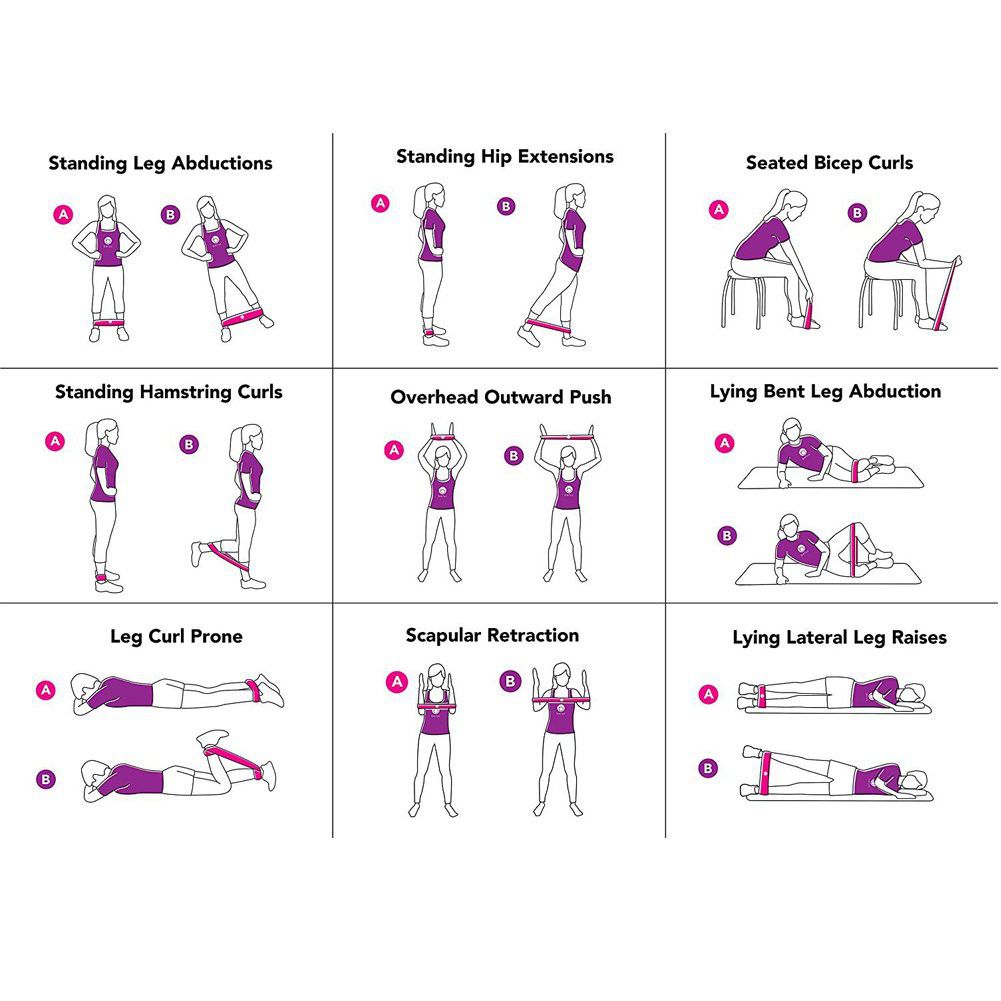 Standing Leg Abductions
A
B

Standing Hip Extensions
A
B

Seated Bicep Curls
A
B

Standing Hamstring Curls
A
B

Overhead Outward Push
A
B

Lying Bent Leg Abduction
A
B

Leg Curl Prone
A
B

Scapular Retraction
A
B

Lying Lateral Leg Raises
A
B