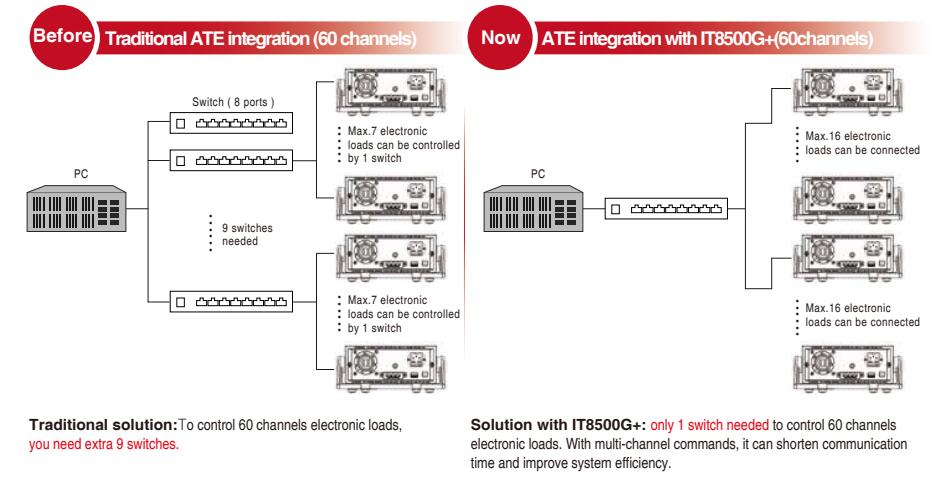 Before Traditional ATE integration (60 channels)

Switch ( 8 ports )

PC

Max.7 electronic loads can be controlled by 1 switch

9 switches needed

Max.7 electronic loads can be controlled by 1 switch

Traditional solution:To control 60 channels electronic loads, you need extra 9 switches.

Now ATE integration with IT8500G+(60channels)

PC

Max.16 electronic loads can be connected

Max.16 electronic loads can be connected

Solution with IT8500G+: only 1 switch needed to control 60 channels electronic loads. With multi-channel commands, it can shorten communication time and improve system efficiency.