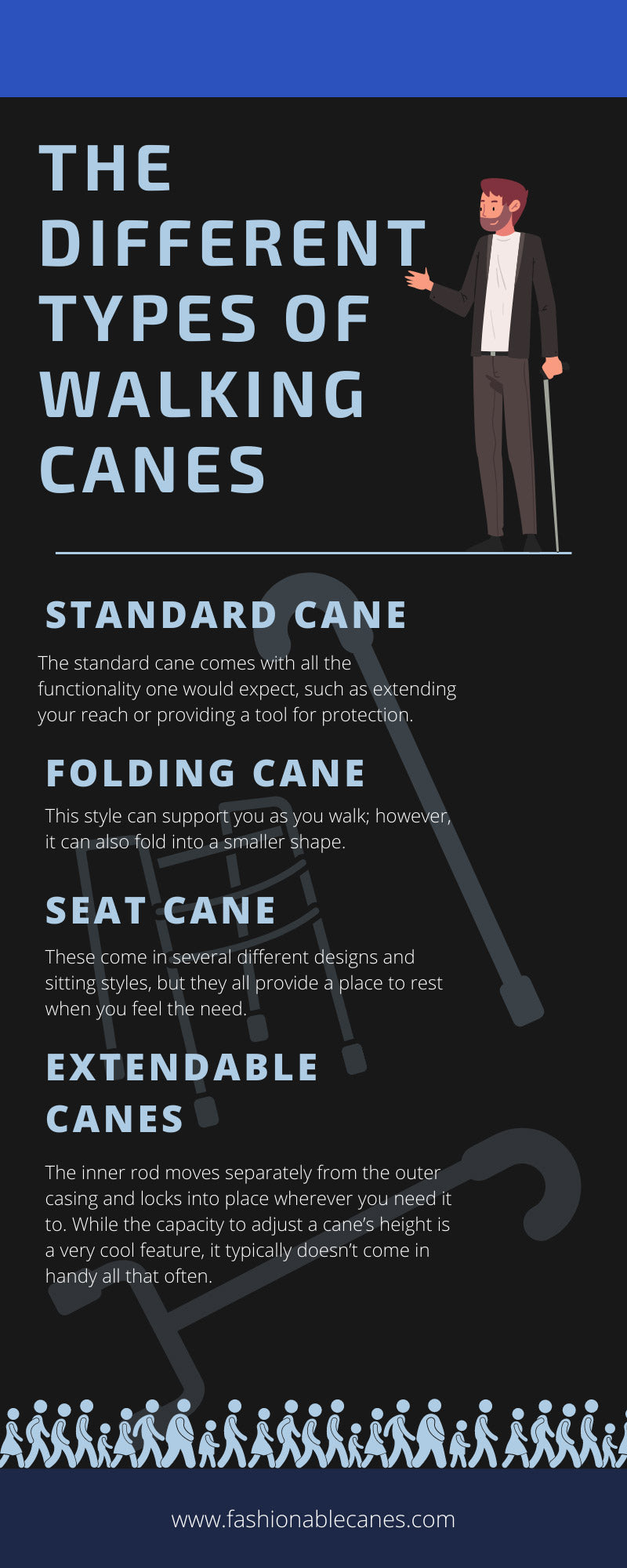 THE DIFFERENT TYPES OF WALKING CANES

STANDARD CANE

The standard cane comes with all the functionality one would expect, such as extending your reach or providing a tool for protection.

FOLDING CANE

This style can support you as you walk; however, it can also fold into a smaller shape.

SEAT CANE

These come in several different designs and sitting styles, but they all provide a place to rest when you feel the need.

EXTENDABLE CANES

The inner rod moves separately from the outer casing and locks into place wherever you need it to. While the capacity to adjust a cane's height is a very cool feature, it typically doesn't come in handy all that often.

www.fashionablecanes.com