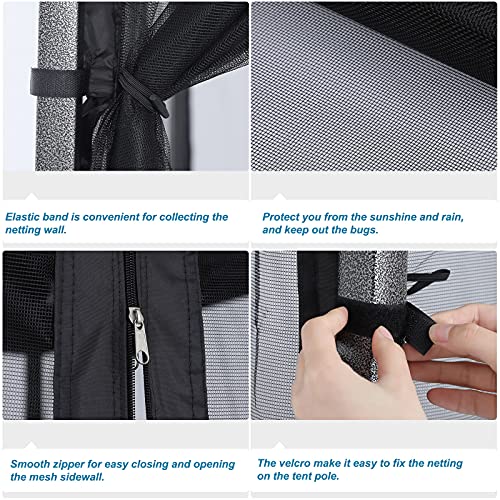 Elastic band is convenient for collecting the netting wall.

Protect you from the sunshine and rain, and keep out the bugs.

Smooth zipper for easy closing and opening the mesh sidewall.

The velcro make it easy to fix the netting on the tent pole.