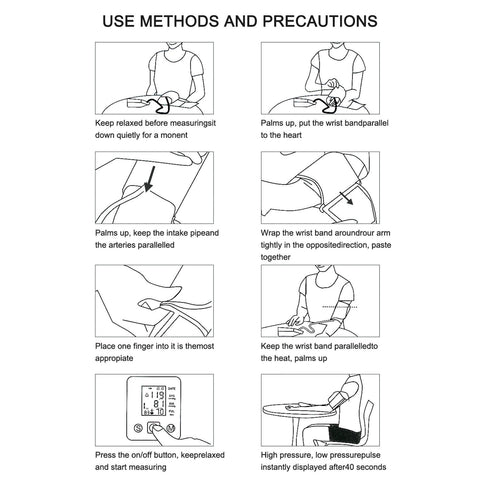 USE METHODS AND PRECAUTIONS

Keep relaxed before measuringsit down quietly for a monent

Palms up, put the wrist bandparallel to the heart

Palms up, keep the intake pipeand the arteries parallelled

Wrap the wrist band aroundrour arm tightly in the oppositedirection, paste together

Place one finger into it is themost appropiate

Keep the wrist band parallelledto the heat, palms up

119
81
70

Press the on/off button, keeprelaxed and start measuring

High pressure, low pressurepulse instantly displayed after40 seconds