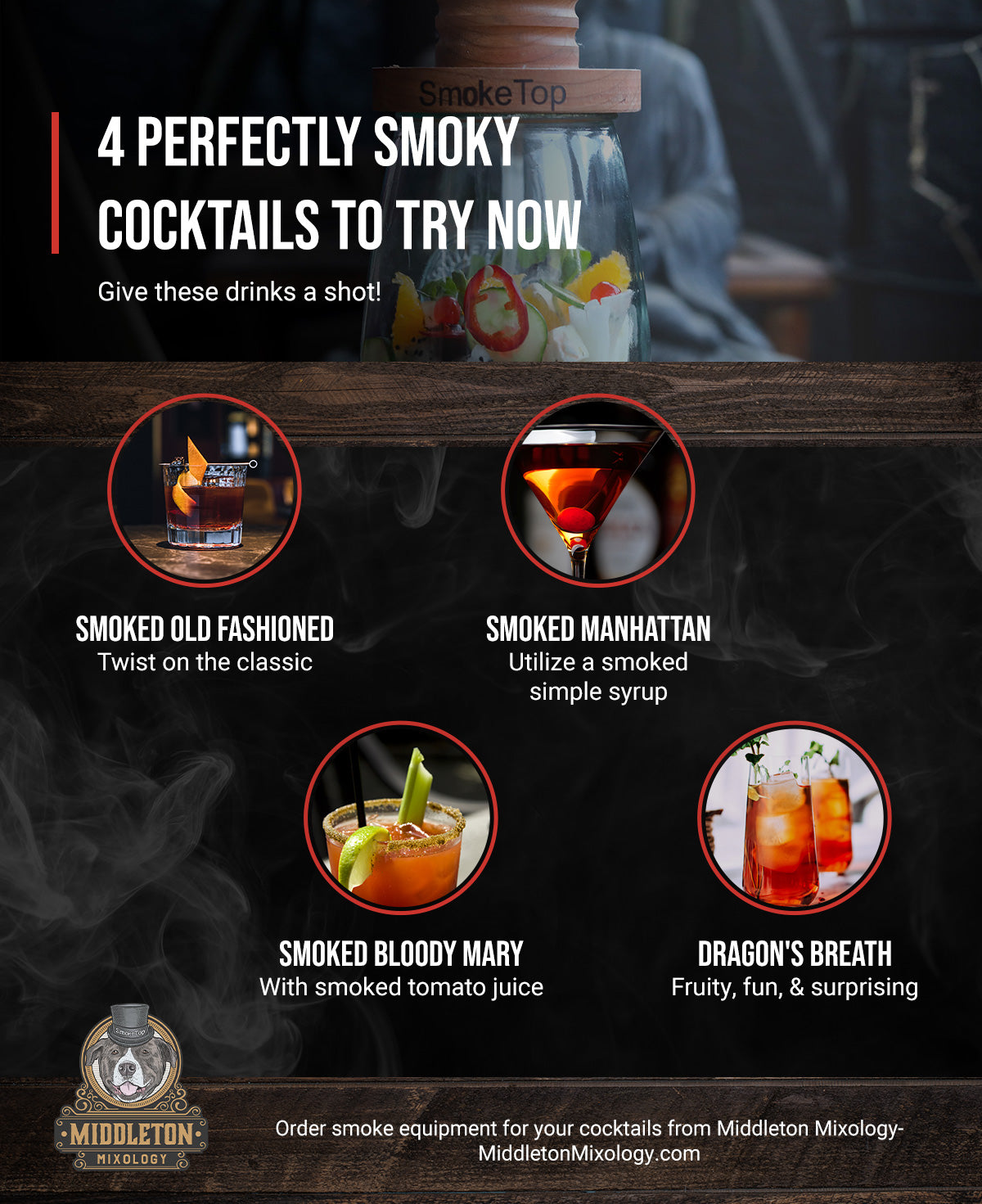 SmokeTop

4 PERFECTLY SMOKY COCKTAILS TO TRY NOW

Give these drinks a shot!

SMOKED OLD FASHIONED
Twist on the classic

SMOKED MANHATTAN
Utilize a smoked simple syrup

SMOKED BLOODY MARY
With smoked tomato juice

DRAGON'S BREATH
Fruity, fun, & surprising

SmokeTop
MIDDLETON
MIXOLOGY

Order smoke equipment for your cocktails from Middleton Mixology-
MiddletonMixology.com