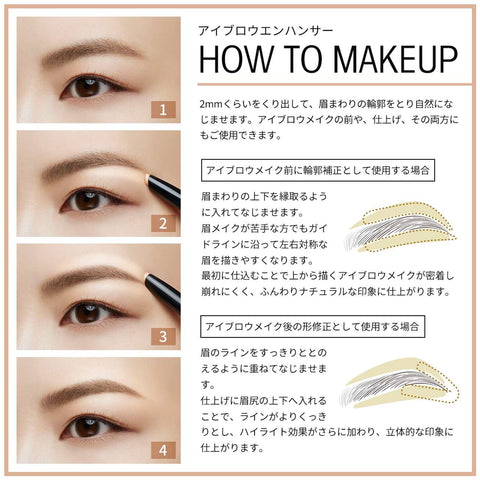 1

2

3

4

アイブロウエンハンサー
HOW TO MAKEUP

2mmくらいをくり出して、眉まわりの輪郭をとり自然になじませます。アイブロウメイクの前や、仕上げ、その両方にもご使用できます。

アイブロウメイク前に輪郭補正として使用する場合

眉まわりの上下を縁取るように入れてなじませます。
眉メイクが苦手な方でもガイドラインに沿って左右対称な眉を描きやすくなります。
最初に仕込むことで上から描くアイブロウメイクが密着し崩れにくく、ふんわりナチュラルな印象に仕上がります。

アイブロウメイク後の形修正として使用する場合

眉のラインをすっきりととのえるように重ねてなじませます。
仕上げに眉尻の上下へ入れることで、ラインがよりくっきりとし、ハイライト効果がさらに加わり、立体的な印象に仕上がります。