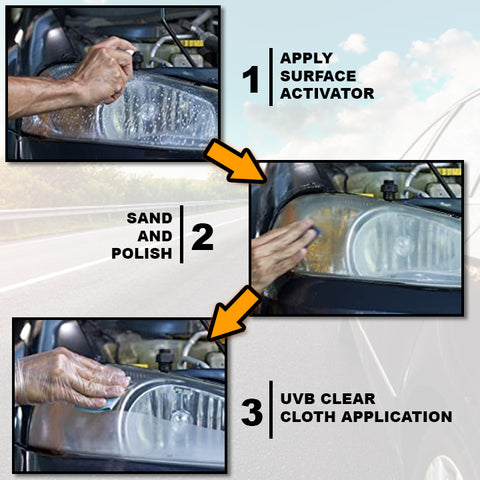 1 APPLY SURFACE ACTIVATOR

SAND AND POLISH 2

3 UVB CLEAR CLOTH APPLICATION